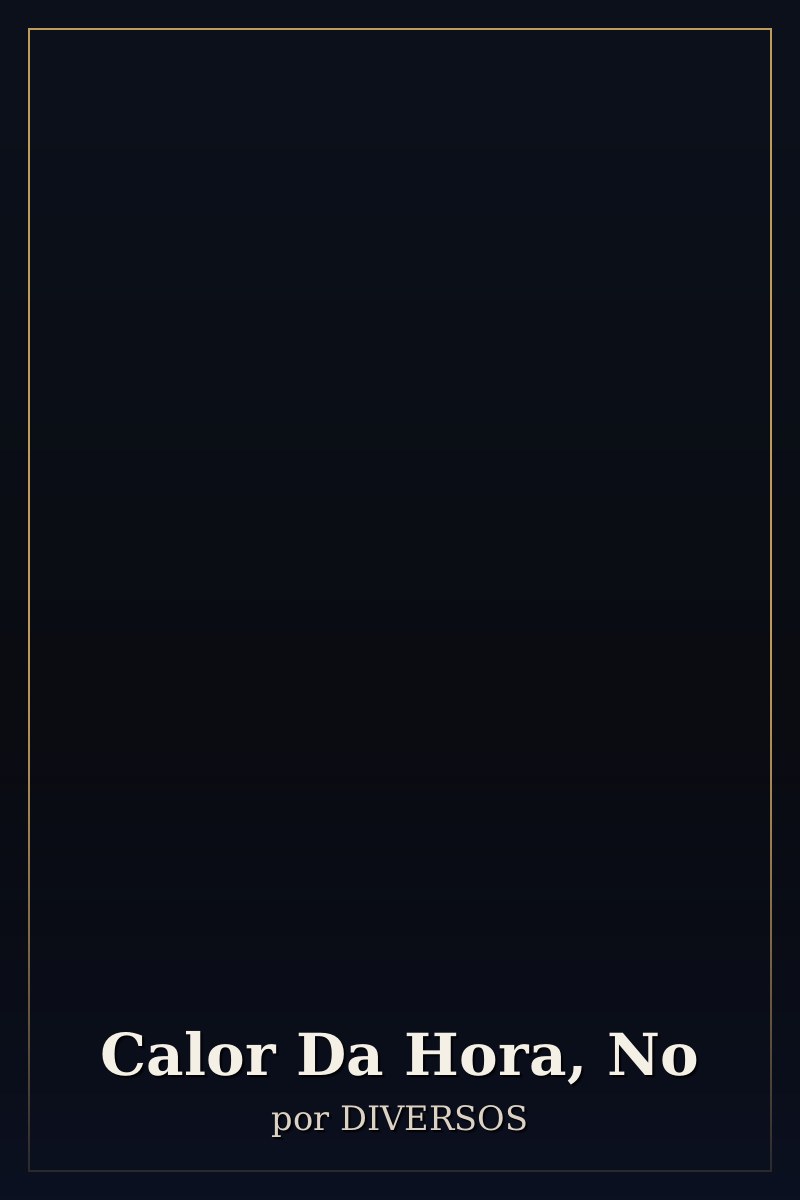 Calor Da Hora, No

por DIVERSOS