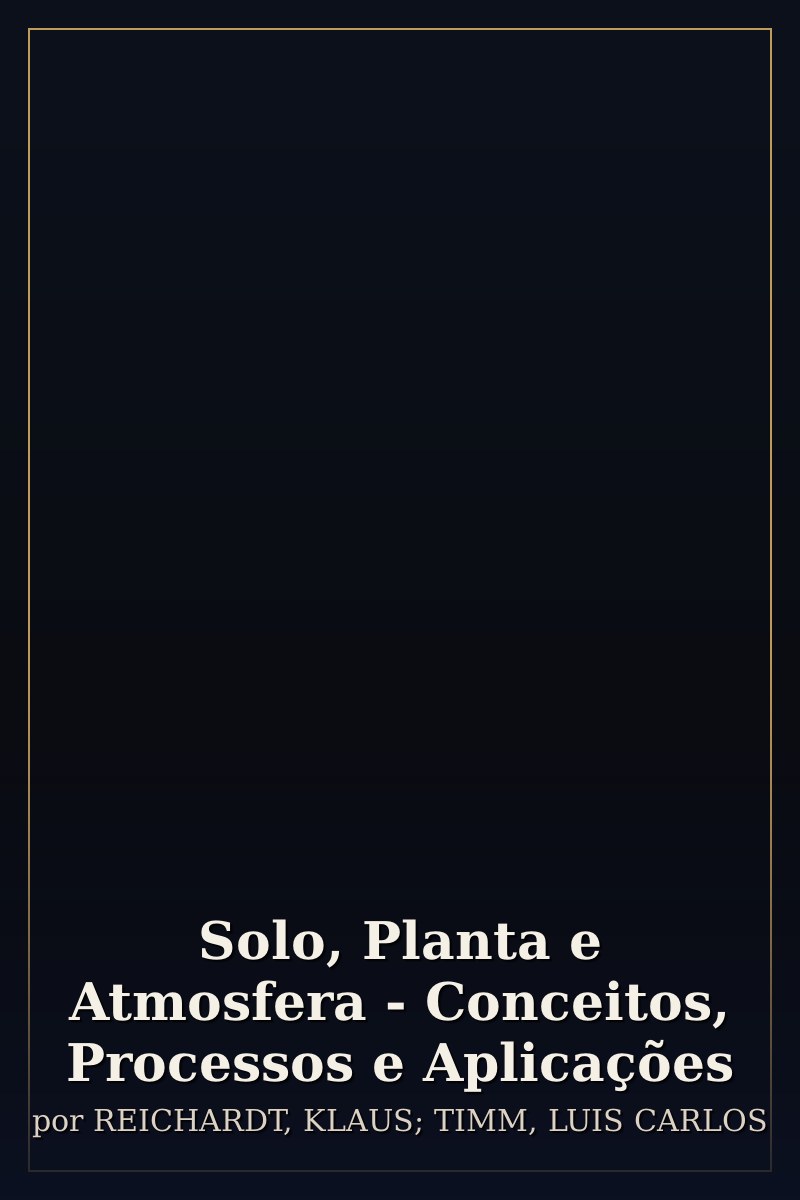 Solo, Planta e Atmosfera - Conceitos, Processos e Aplicações

por REICHARDT, KLAUS; TIMM, LUIS CARLOS