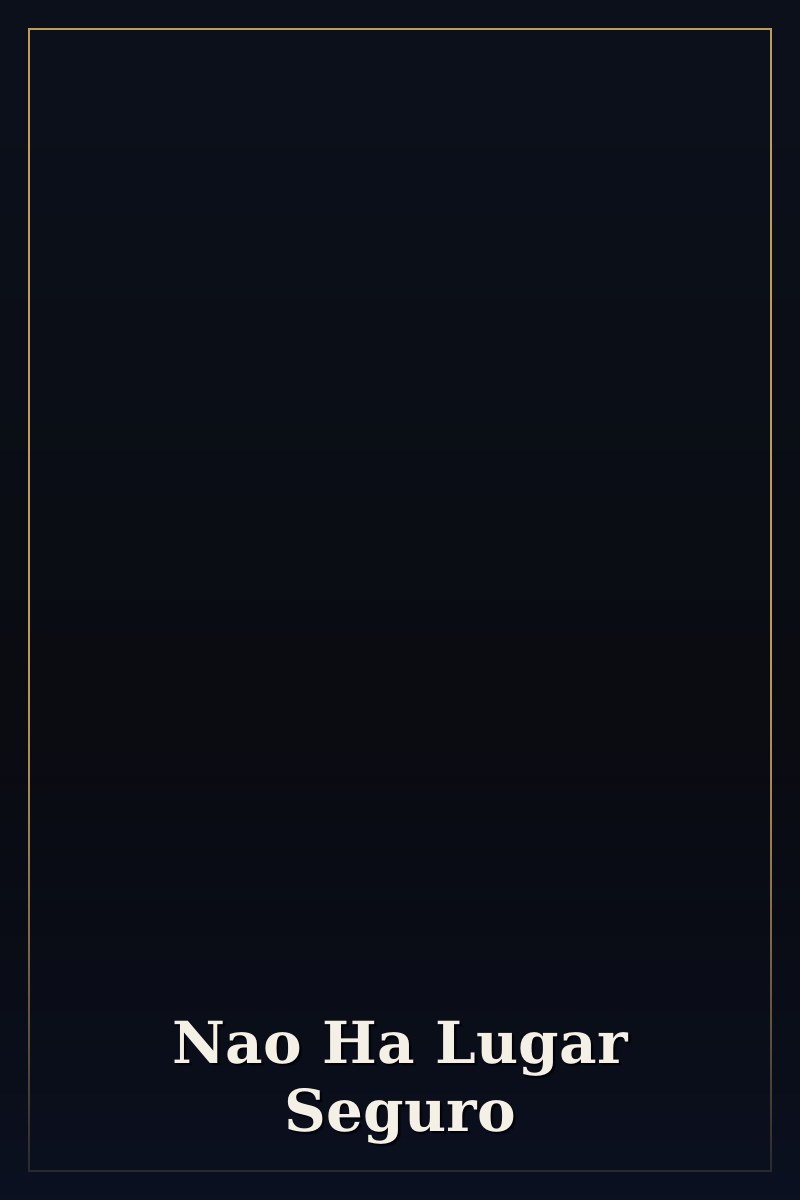 Nao Ha Lugar Seguro