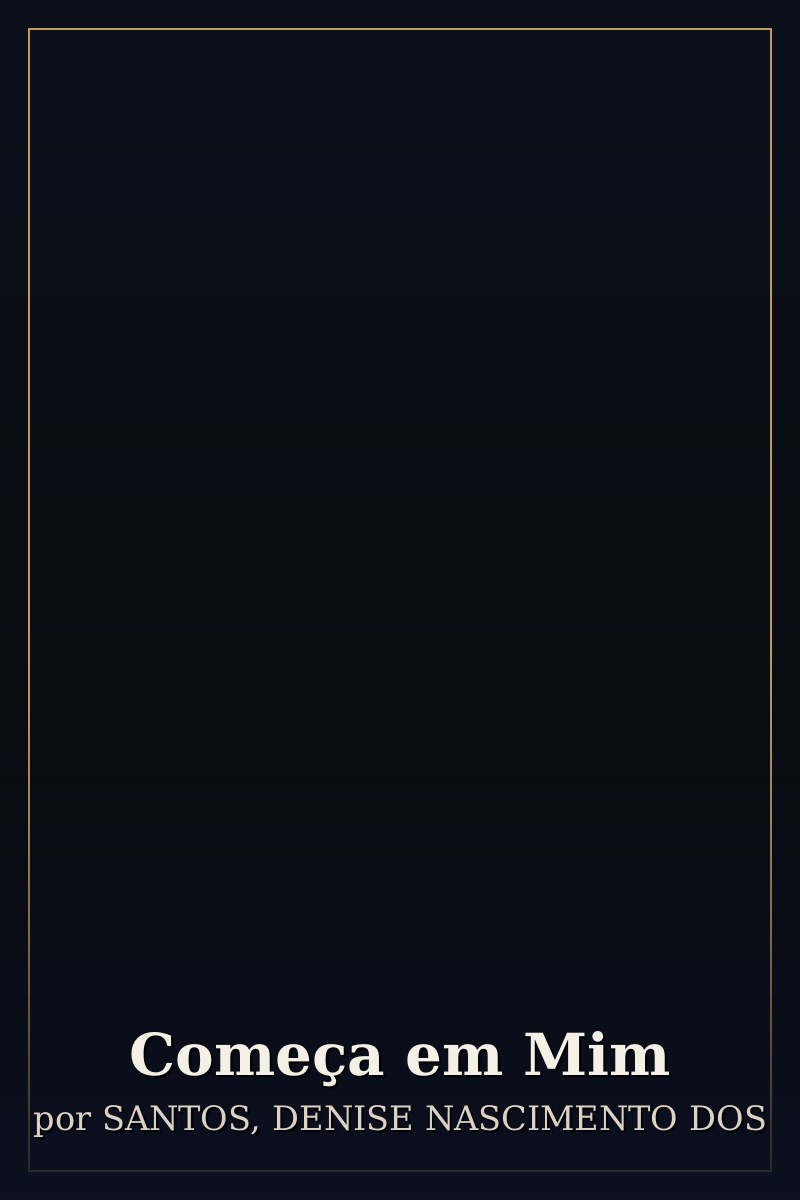 Começa em Mim
por SANTOS, DENISE NASCIMENTO DOS