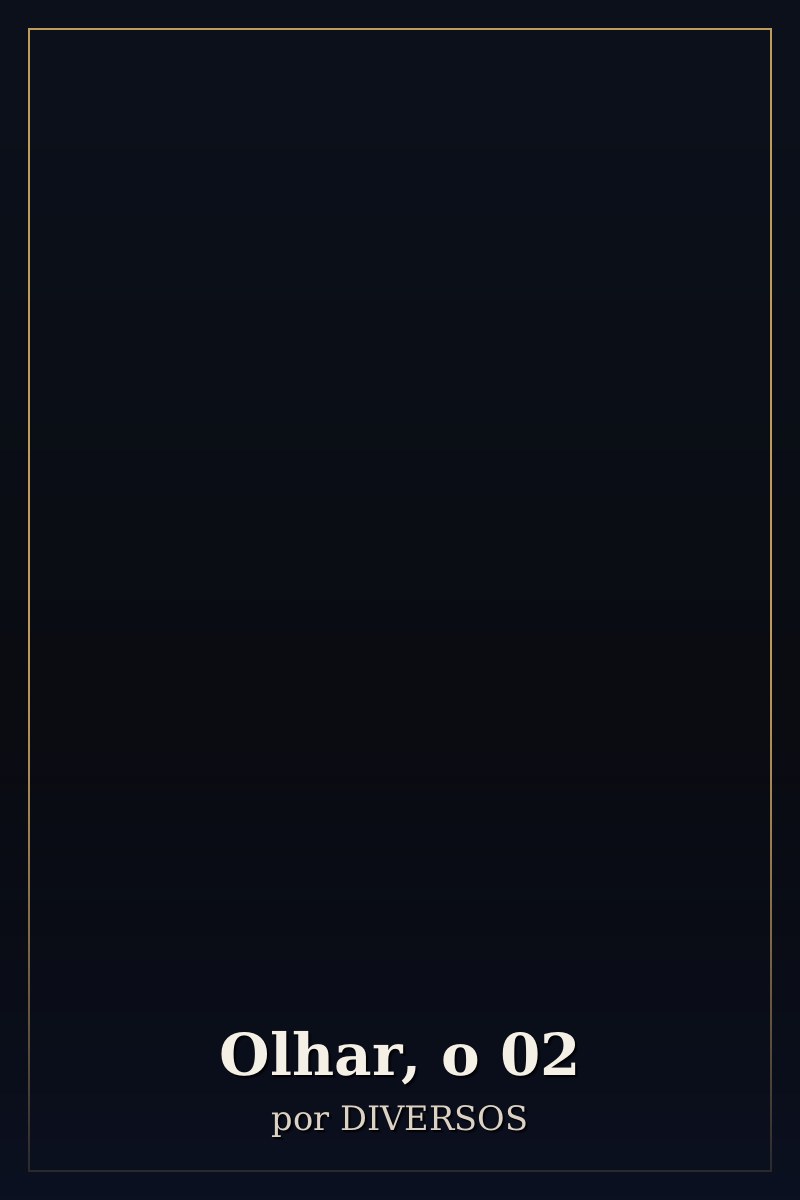 Olhar, o 02

por DIVERSOS