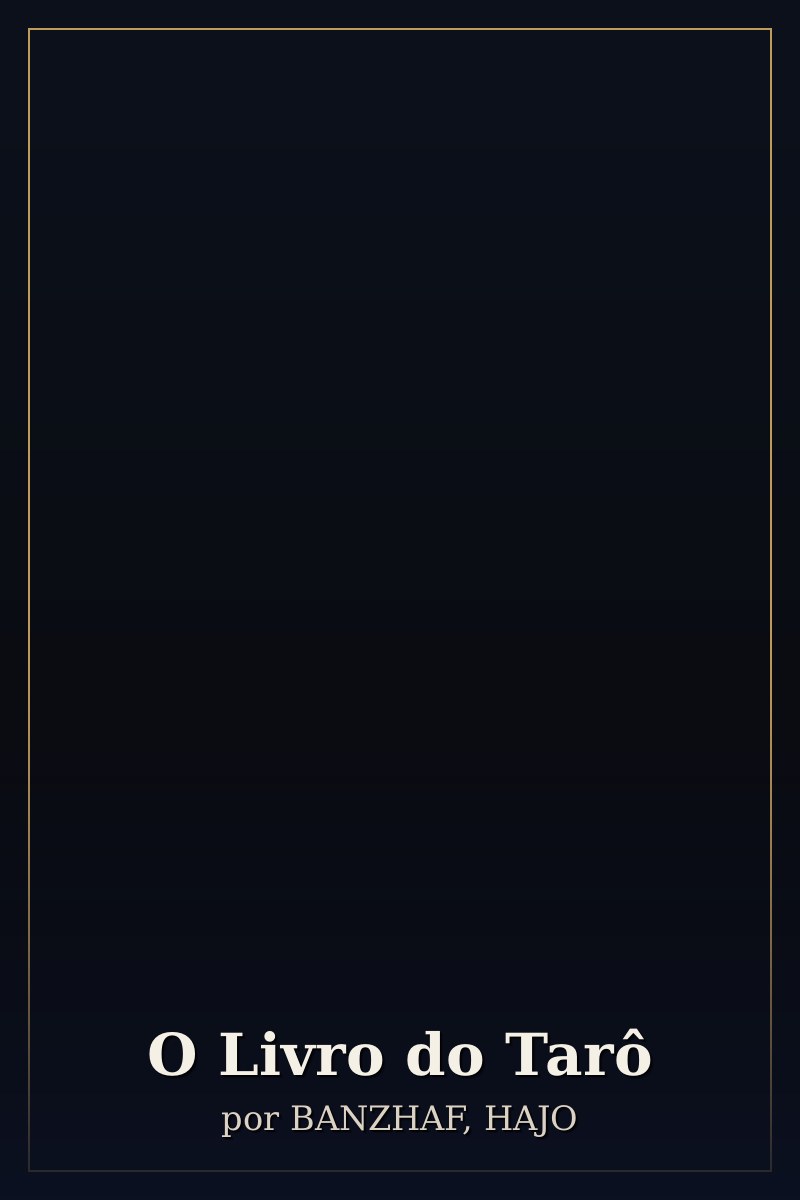 O Livro do Tarô
por BANZHAF, HAJO