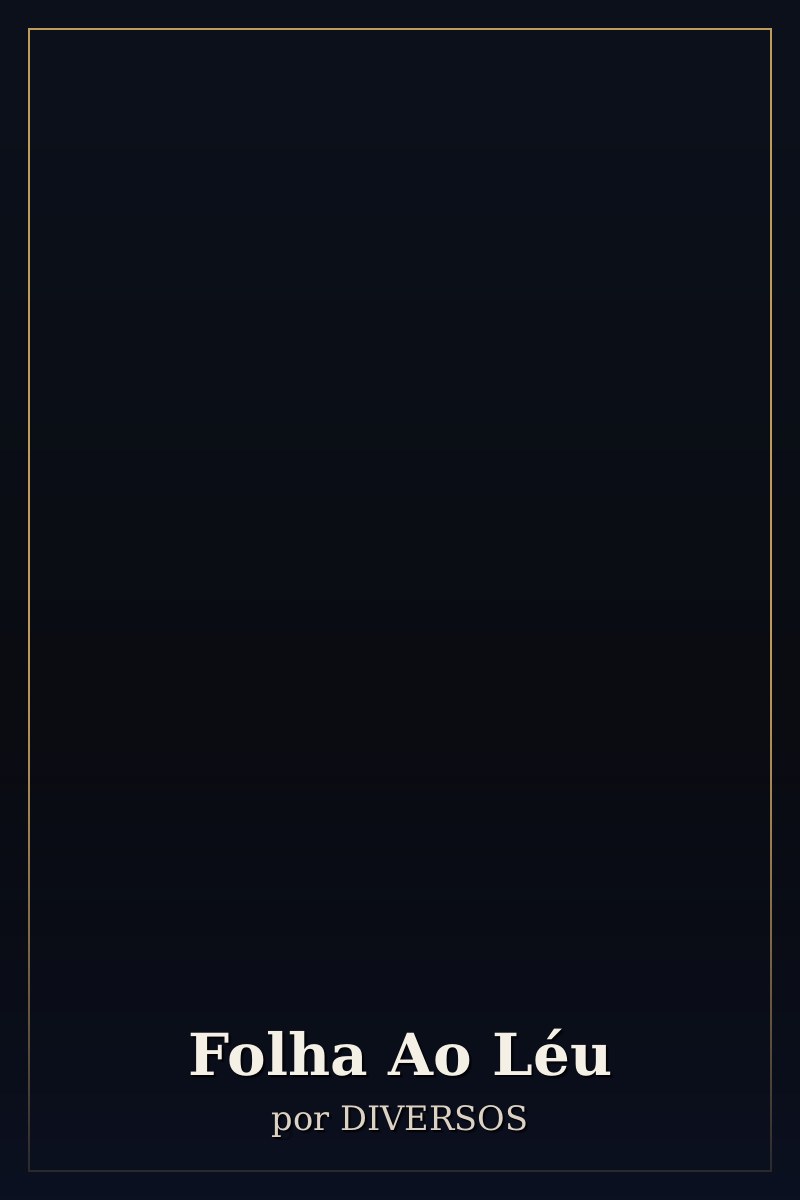 Folha Ao Léu
por DIVERSOS