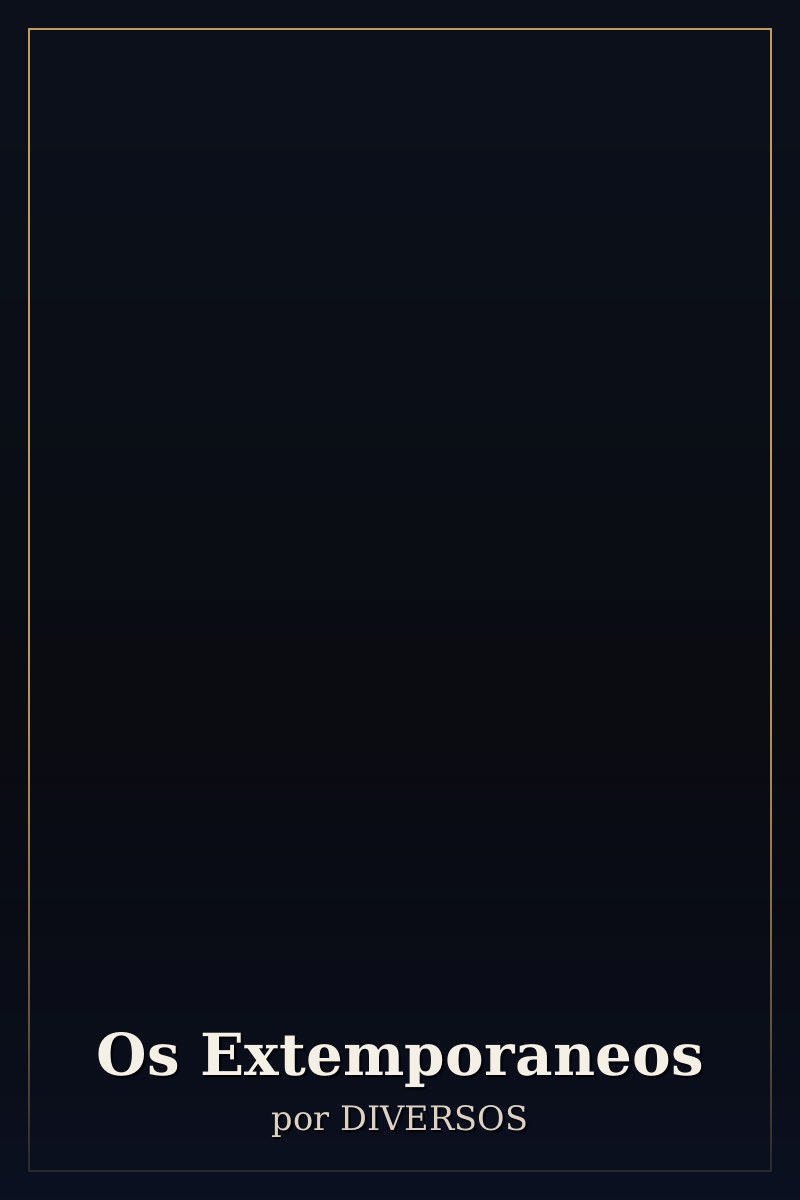 Os Extemporaneos

por DIVERSOS