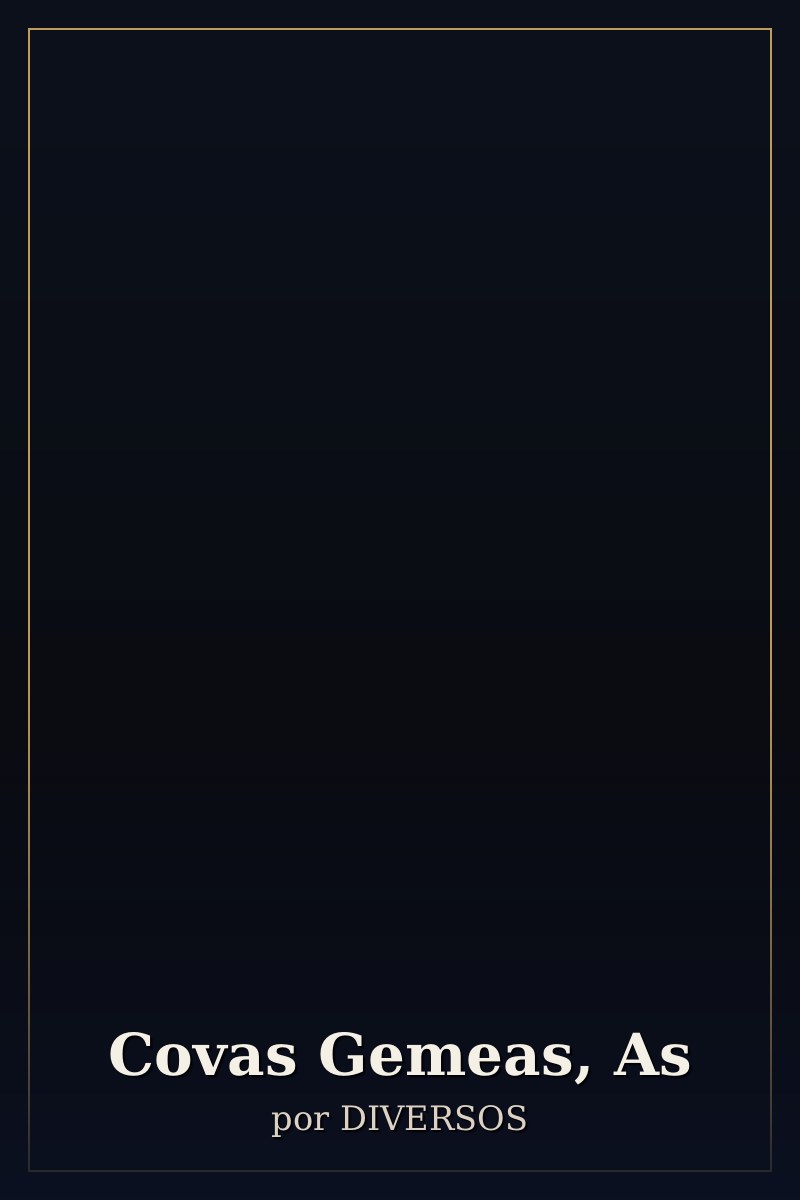 Covas Gemeas, As

por DIVERSOS