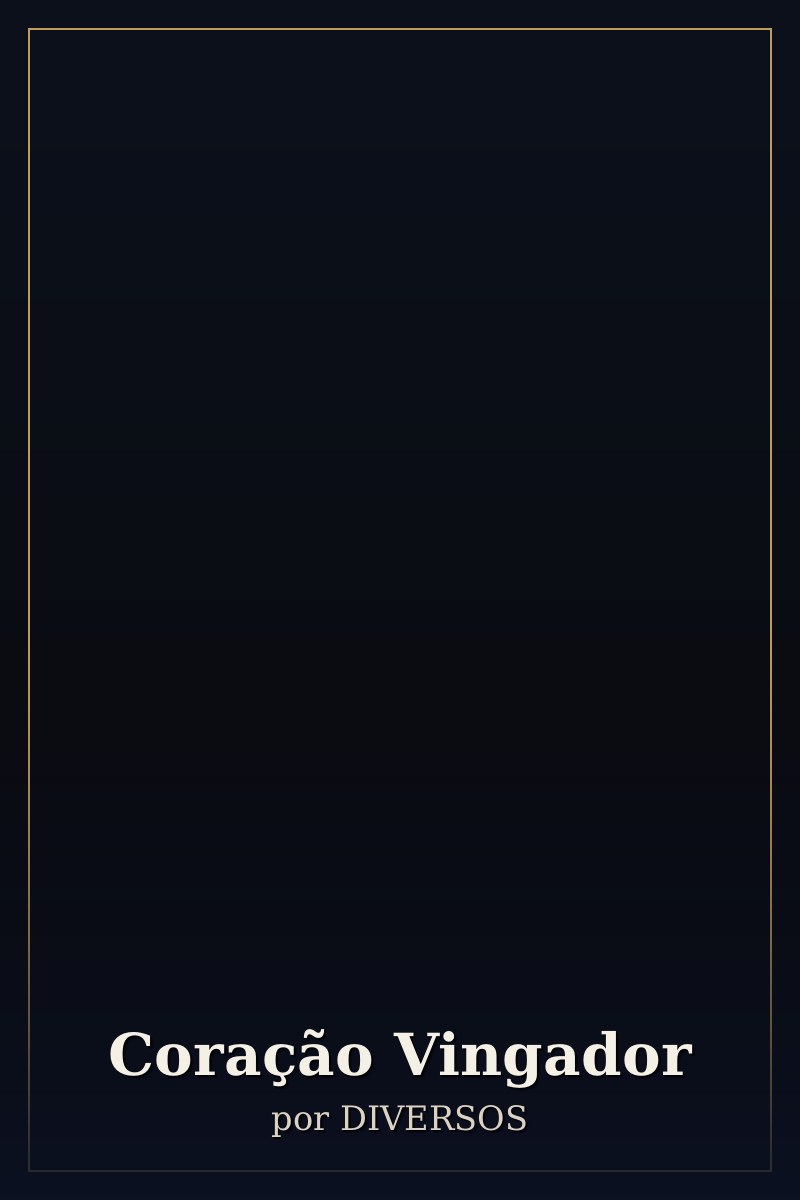 Coração Vingador

por DIVERSOS