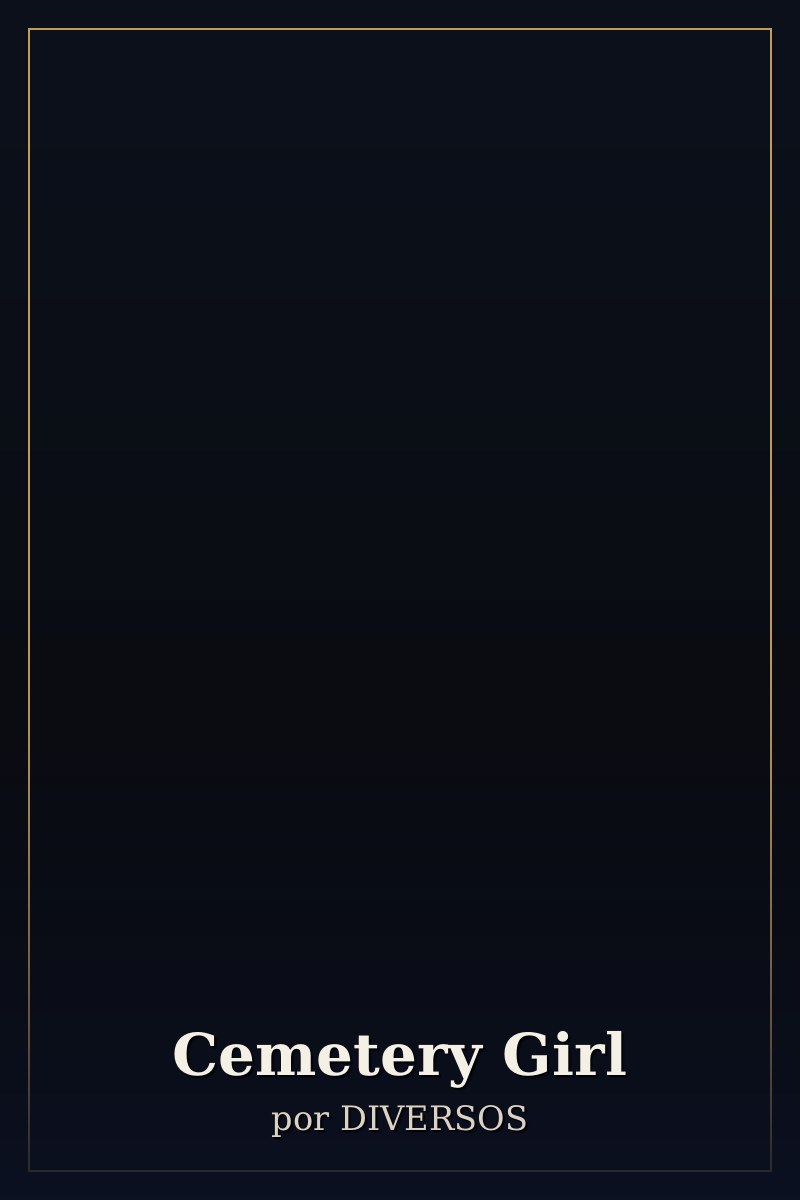 Cemetery Girl
por DIVERSOS