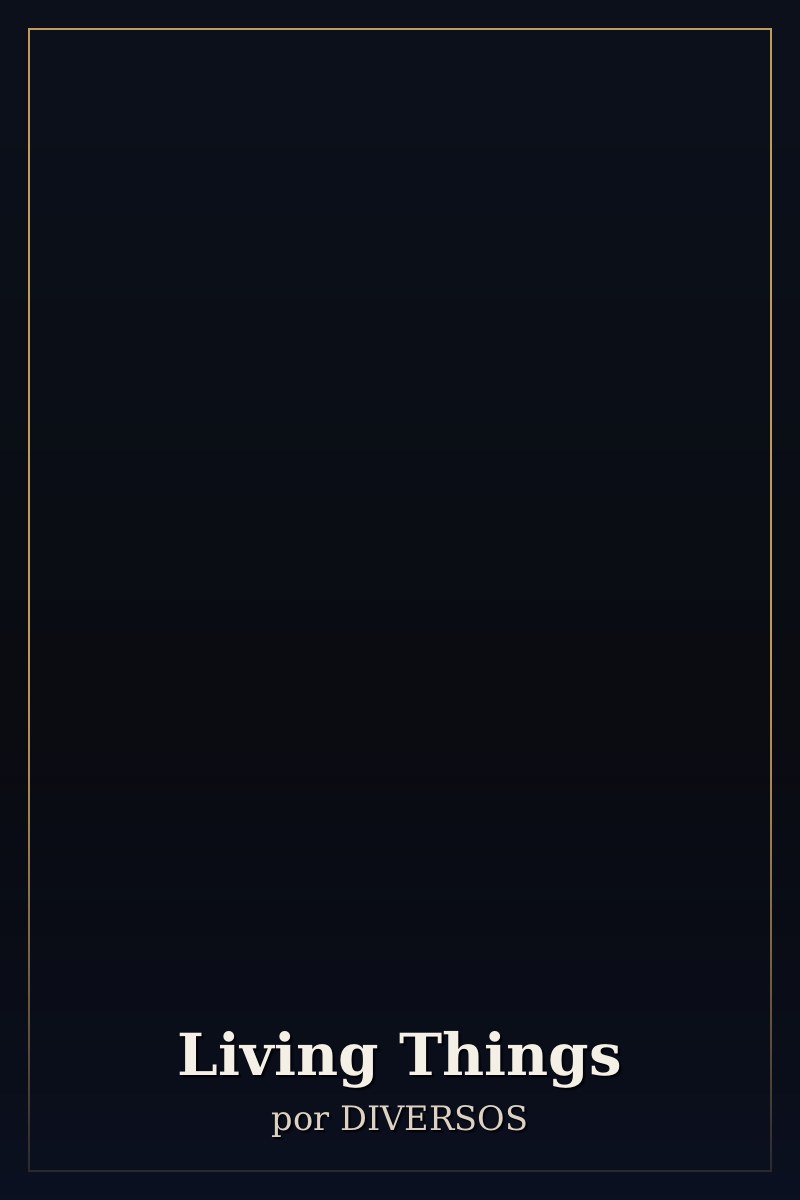 Living Things

por DIVERSOS