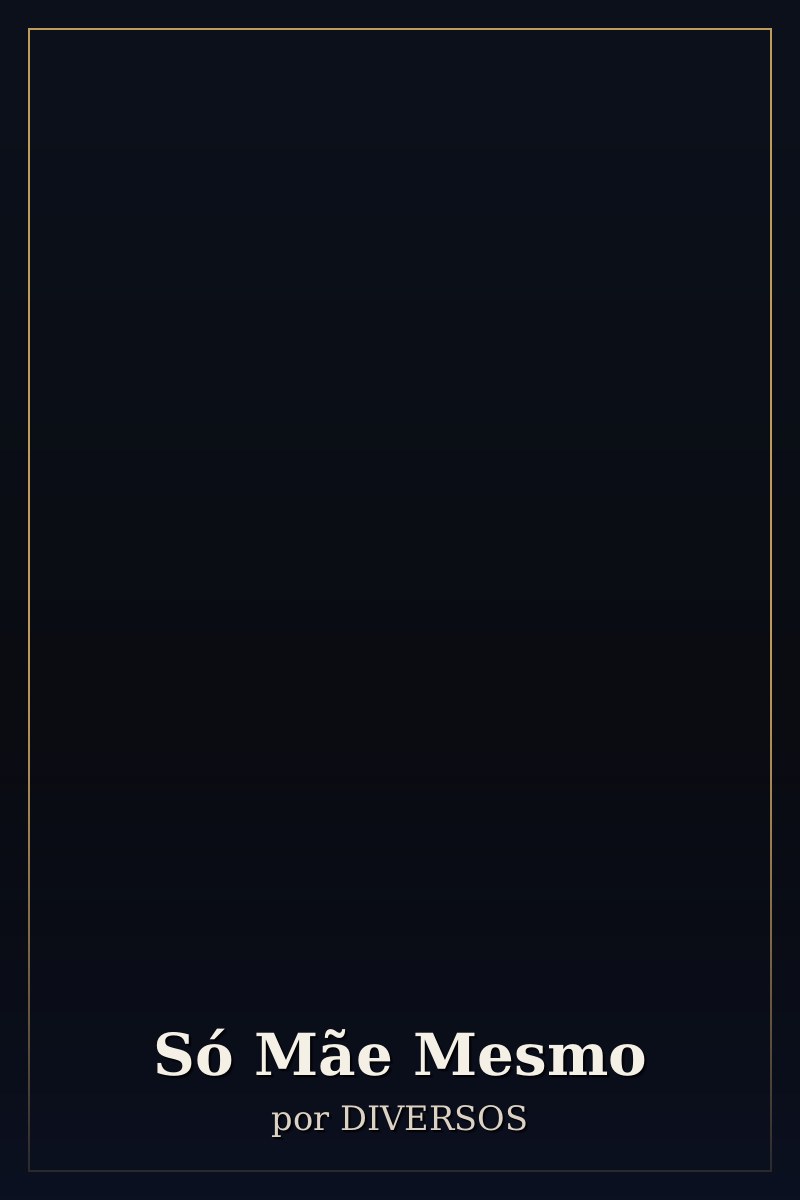 Só Mãe Mesmo

por DIVERSOS