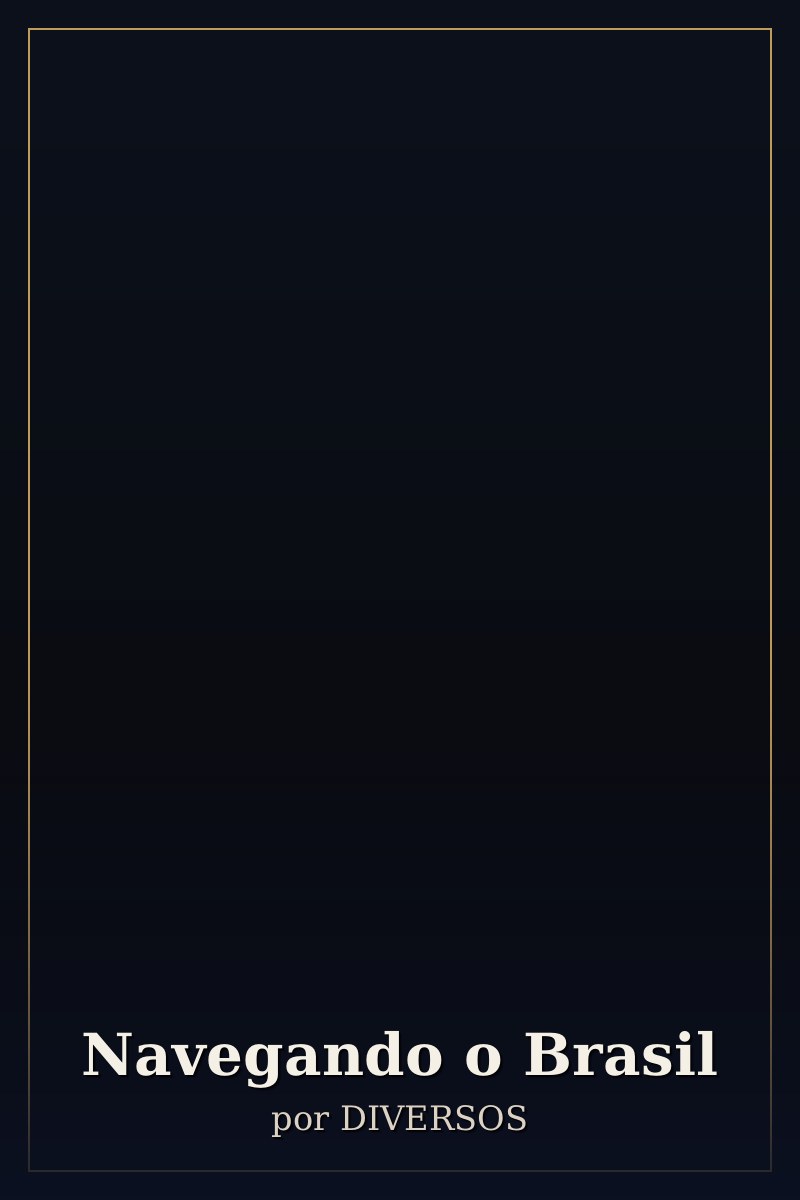 Navegando o Brasil

por DIVERSOS