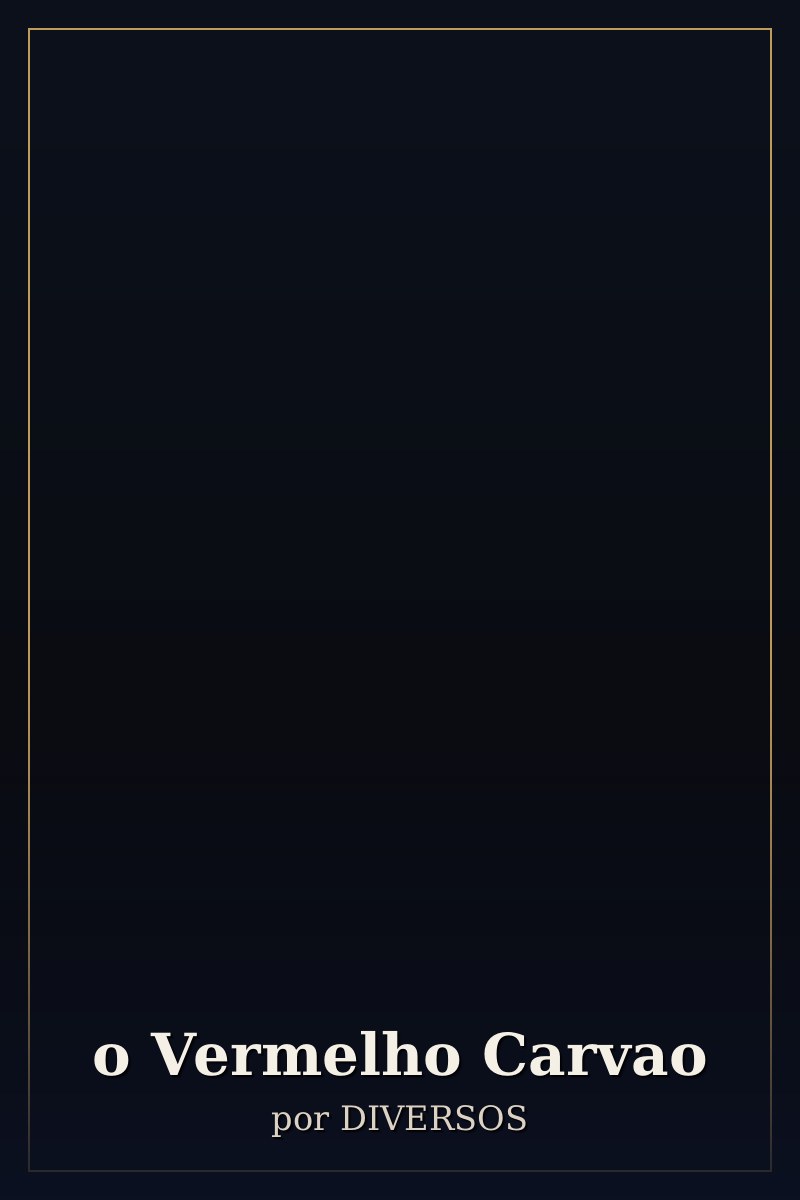 o Vermelho Carvao
por DIVERSOS