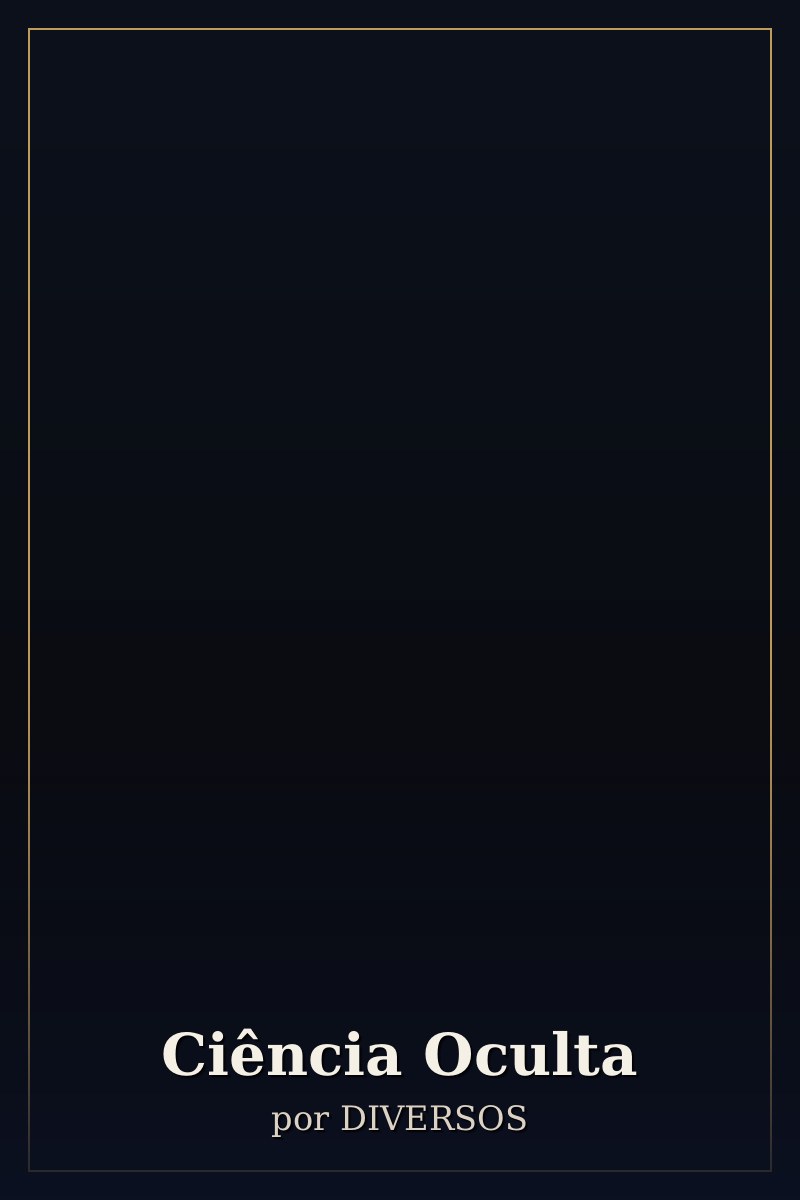 Ciência Oculta

por DIVERSOS