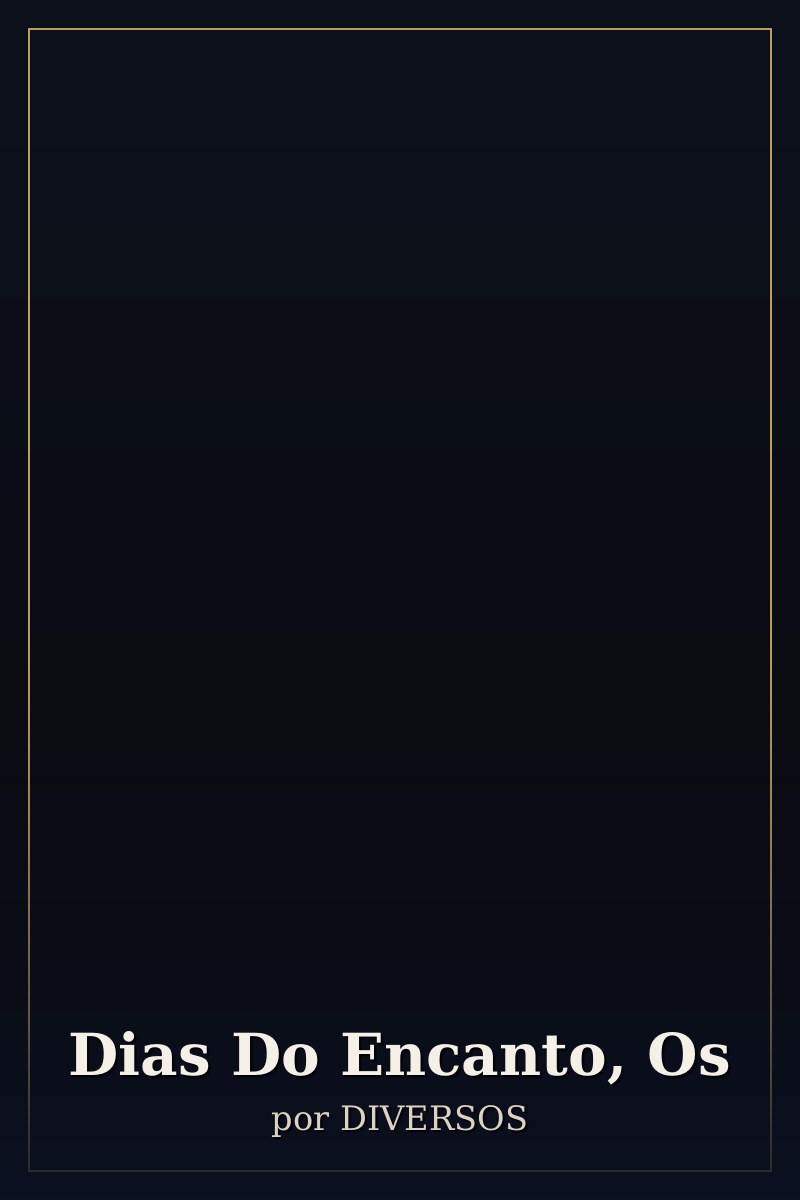 Dias Do Encanto, Os

por DIVERSOS