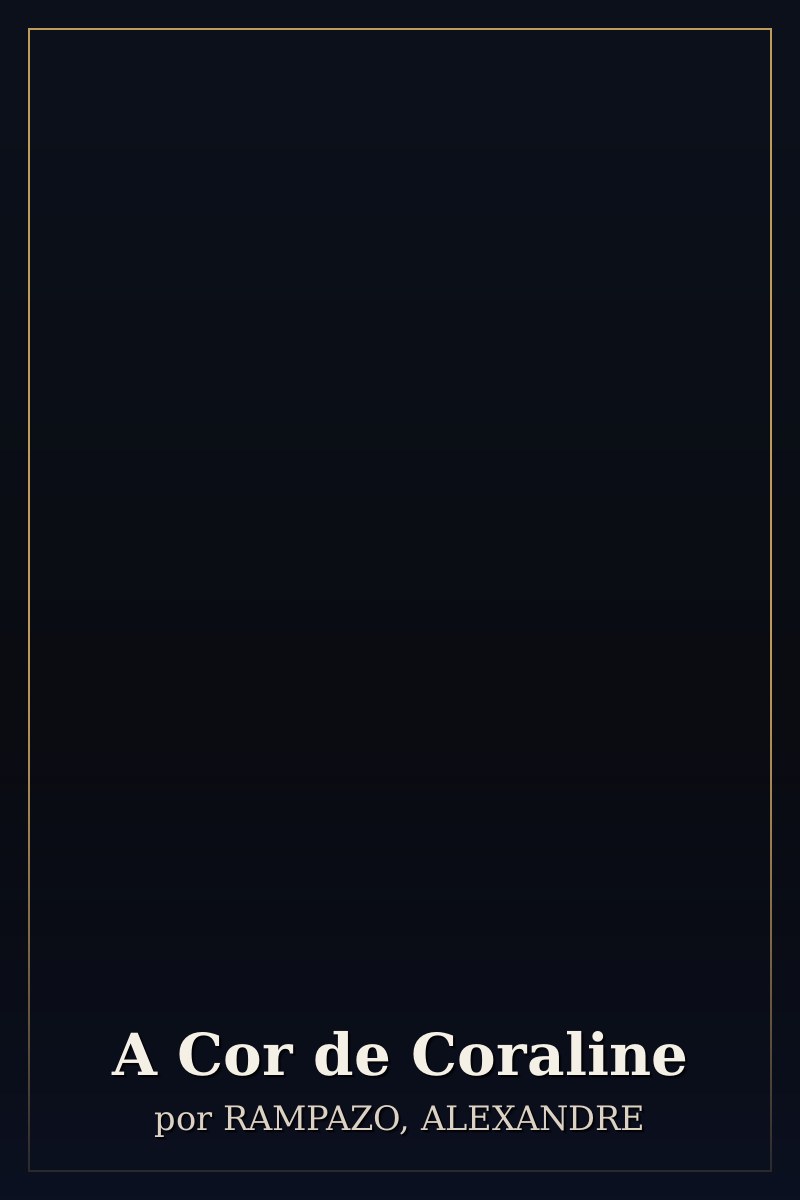 A Cor de Coraline
por RAMPAZO, ALEXANDRE