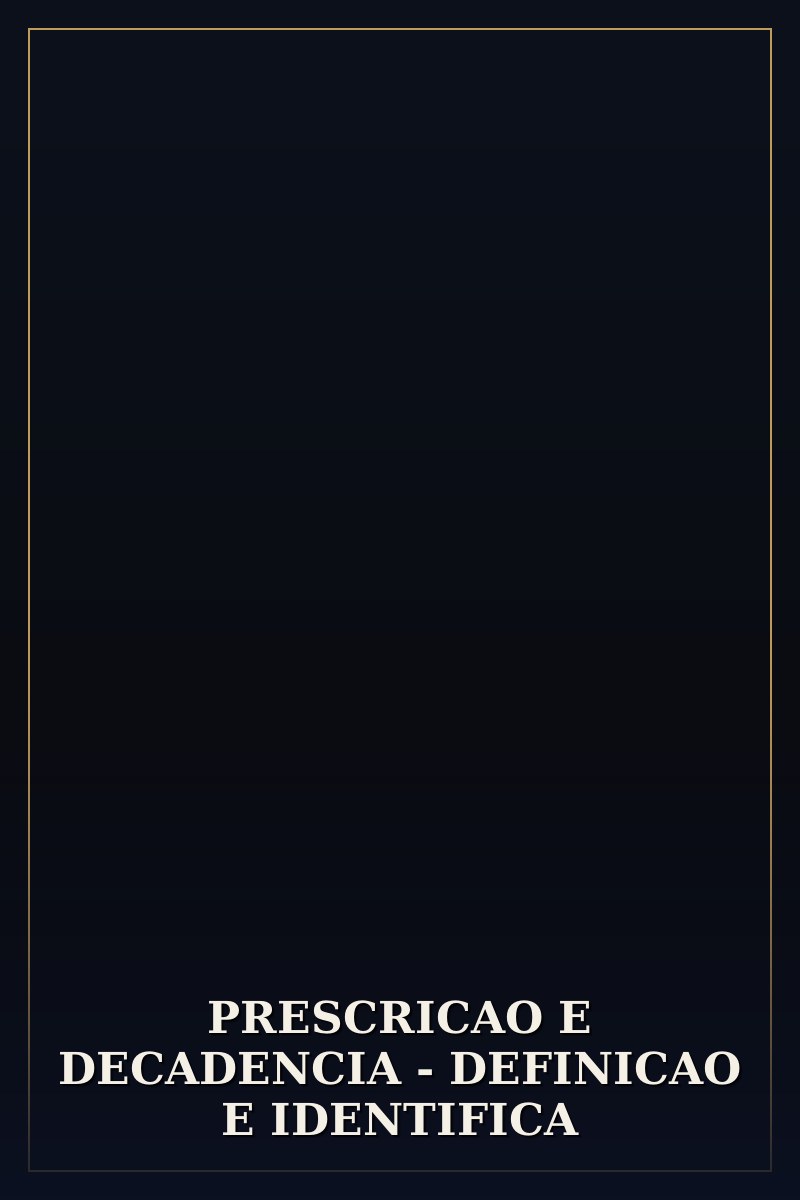 PRESCRICAO E DECADENCIA - DEFINICAO E IDENTIFICA