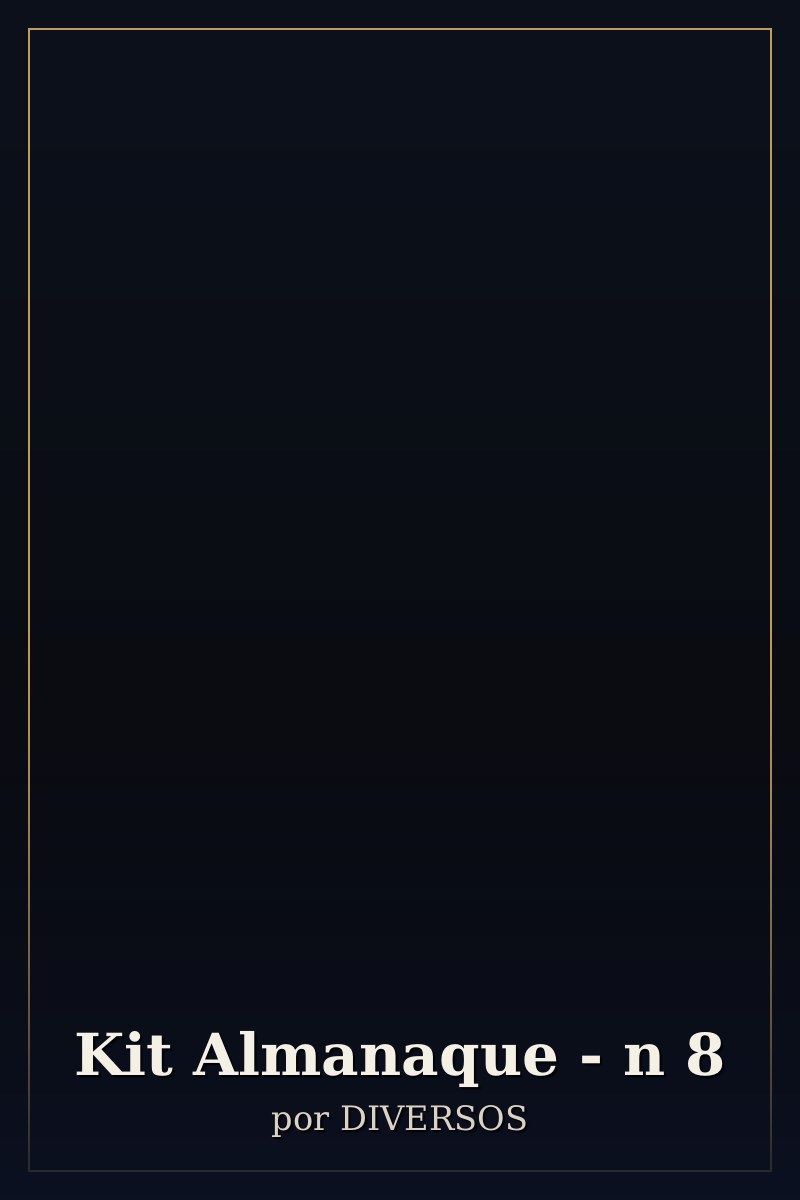 Kit Almanaque - n 8

por DIVERSOS