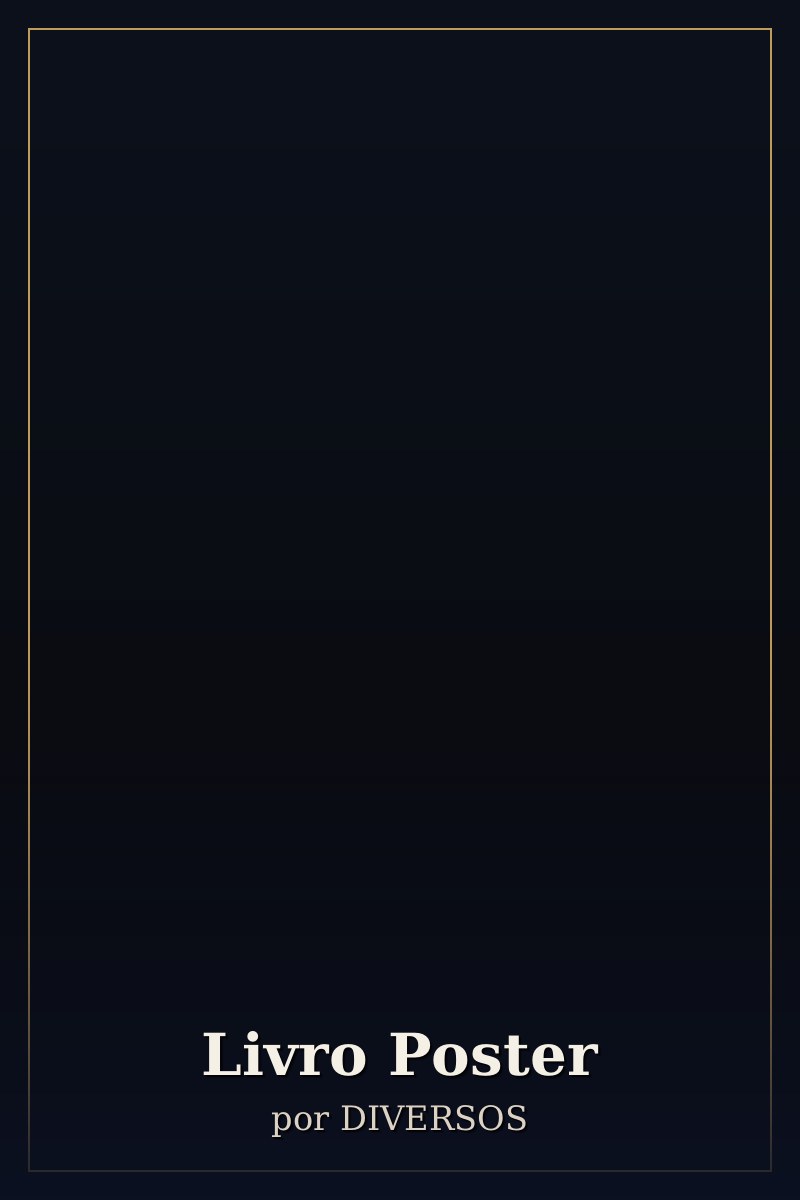 Livro Poster

por DIVERSOS