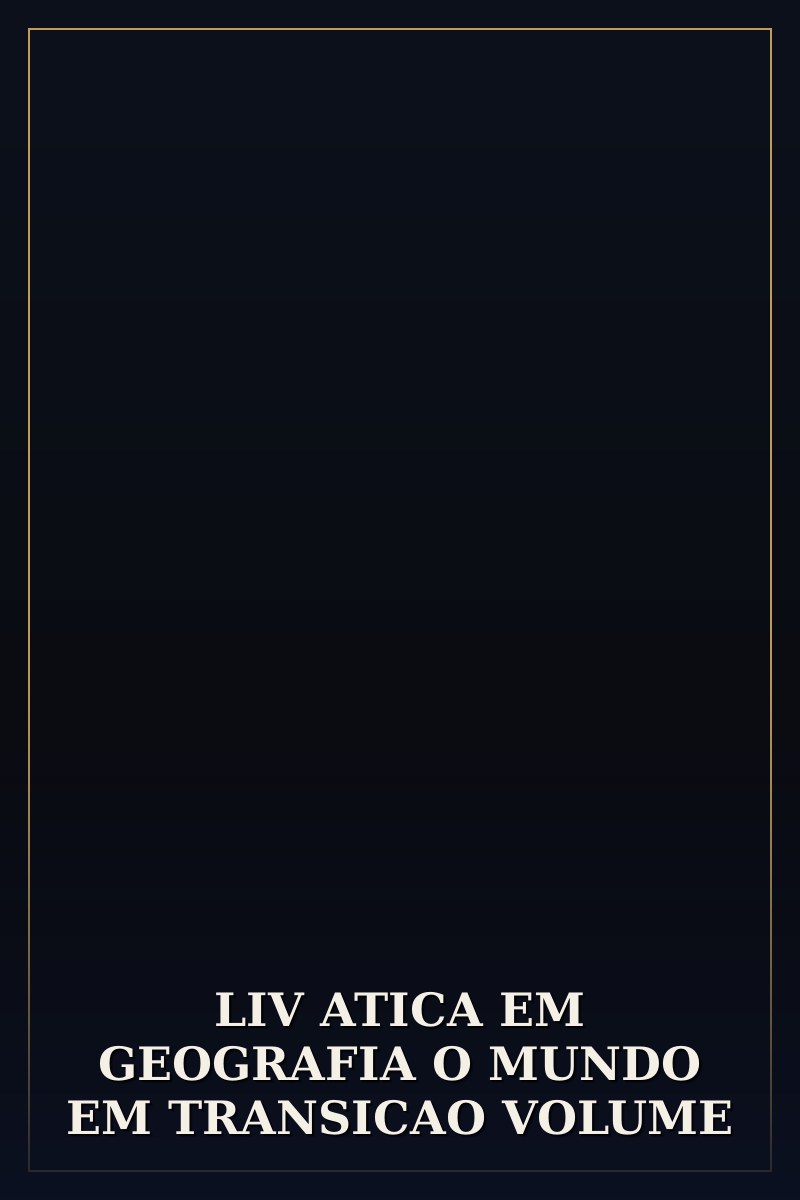 LIV ATICA EM GEOGRAFIA O MUNDO EM TRANSICAO VOLUME