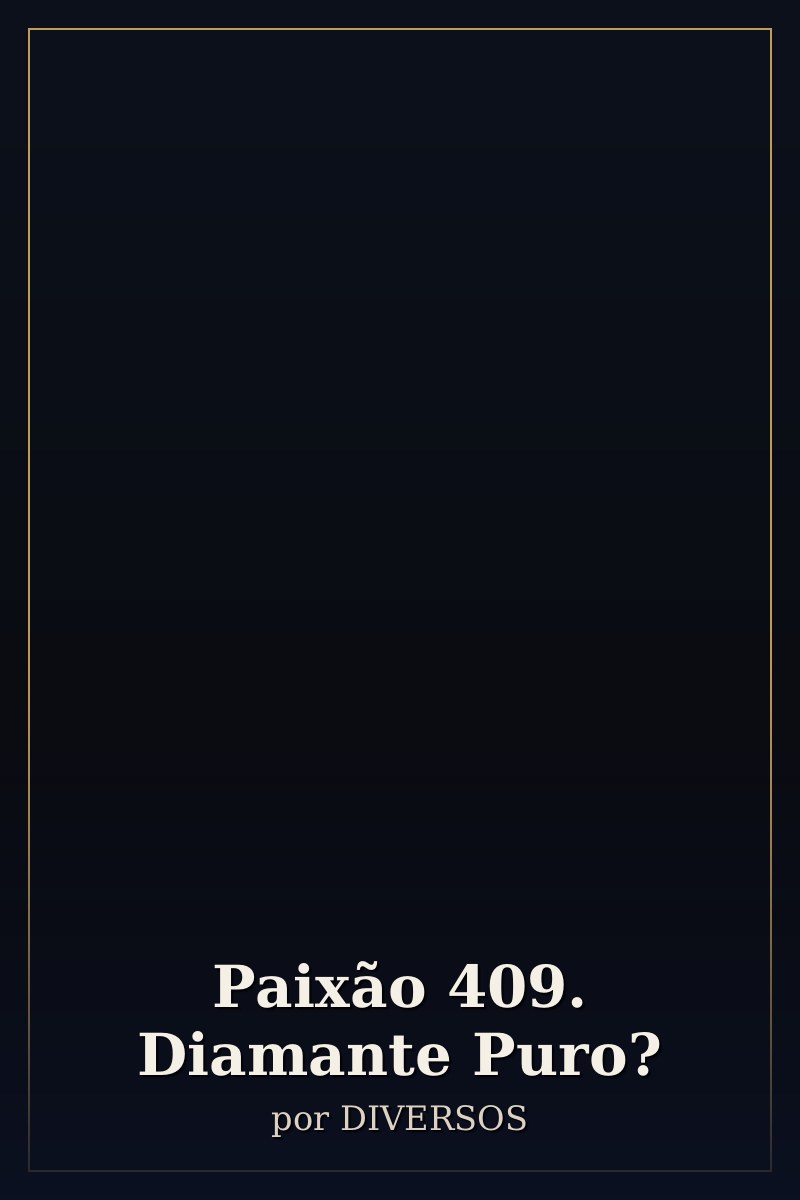 Paixão 409.
Diamante Puro?
por DIVERSOS