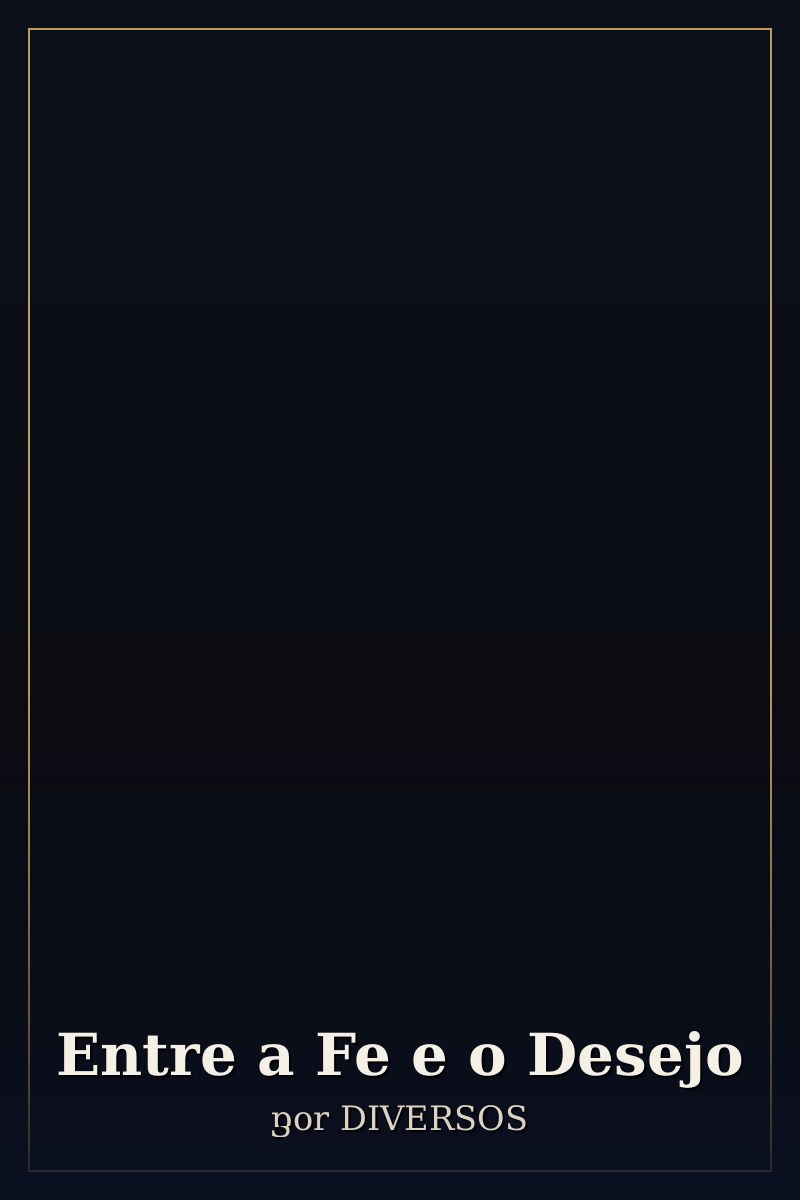 Entre a Fe e o Desejo
por DIVERSOS