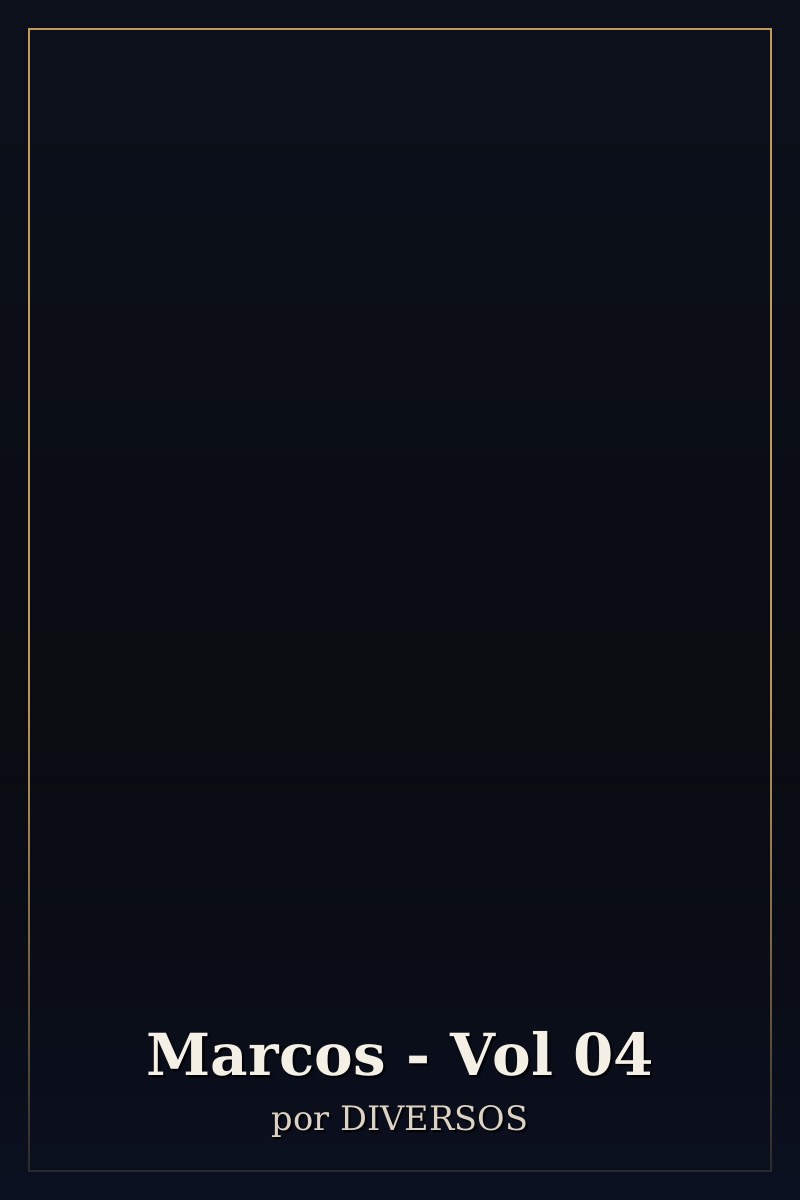 Marcos - Vol 04

por DIVERSOS