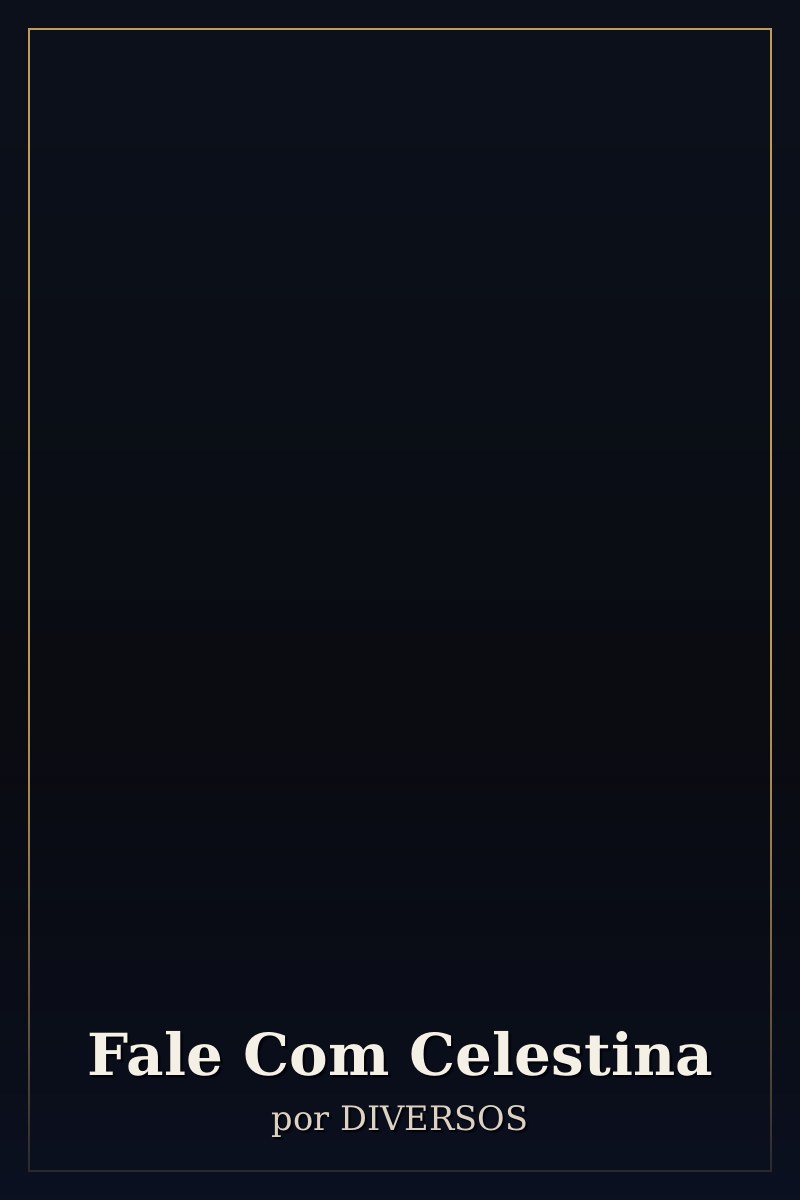 Fale Com Celestina

por DIVERSOS