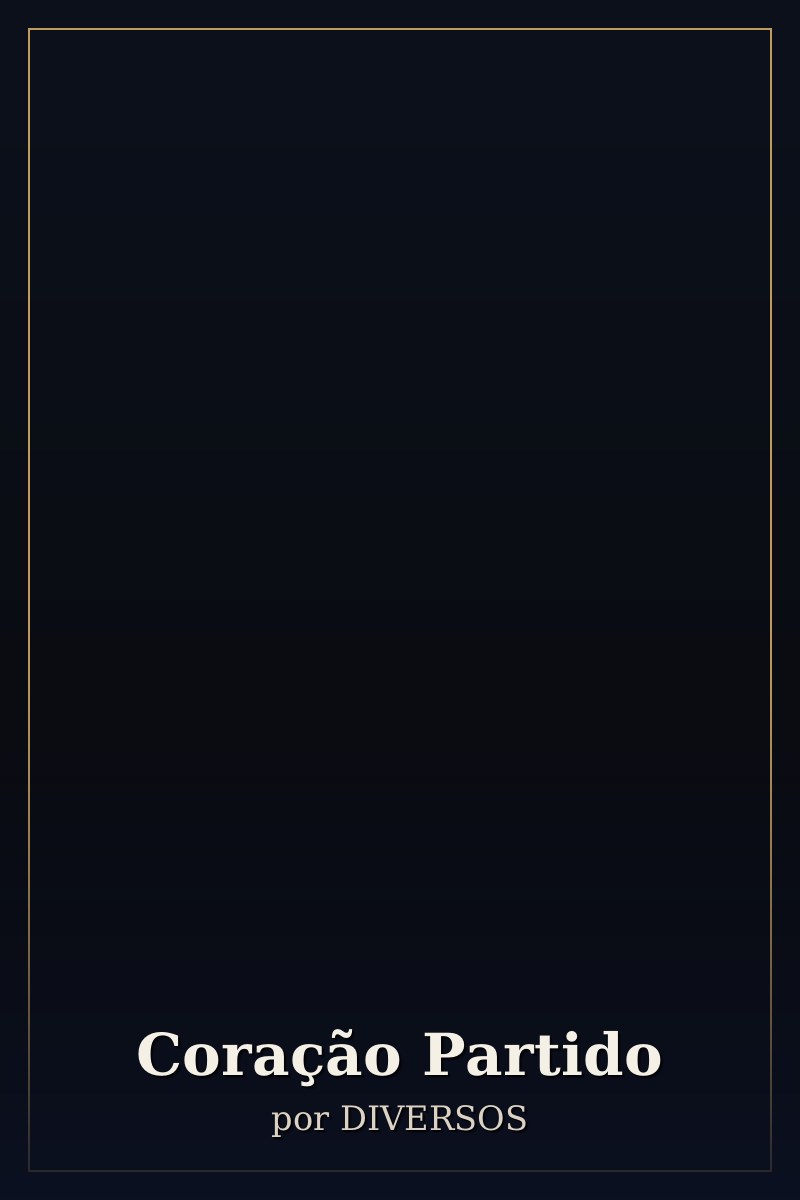 Coração Partido
por DIVERSOS