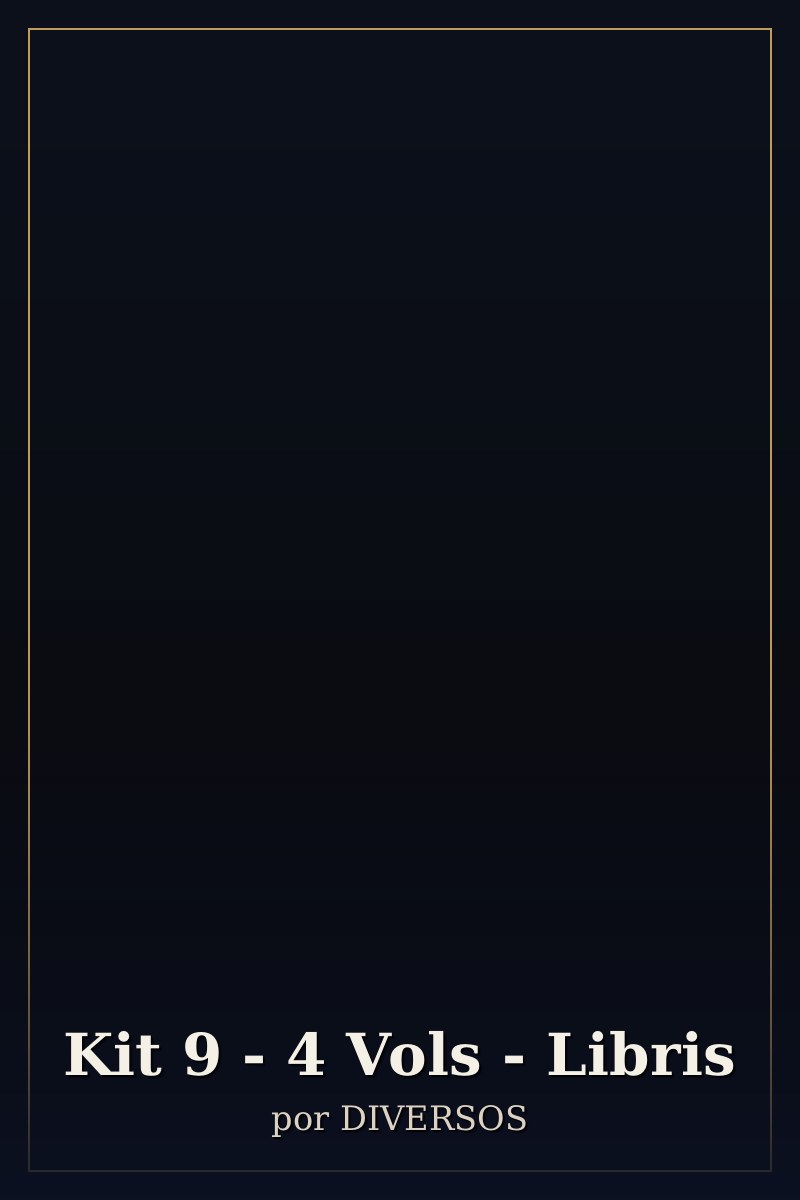 Kit 9 - 4 Vols - Libris
por DIVERSOS