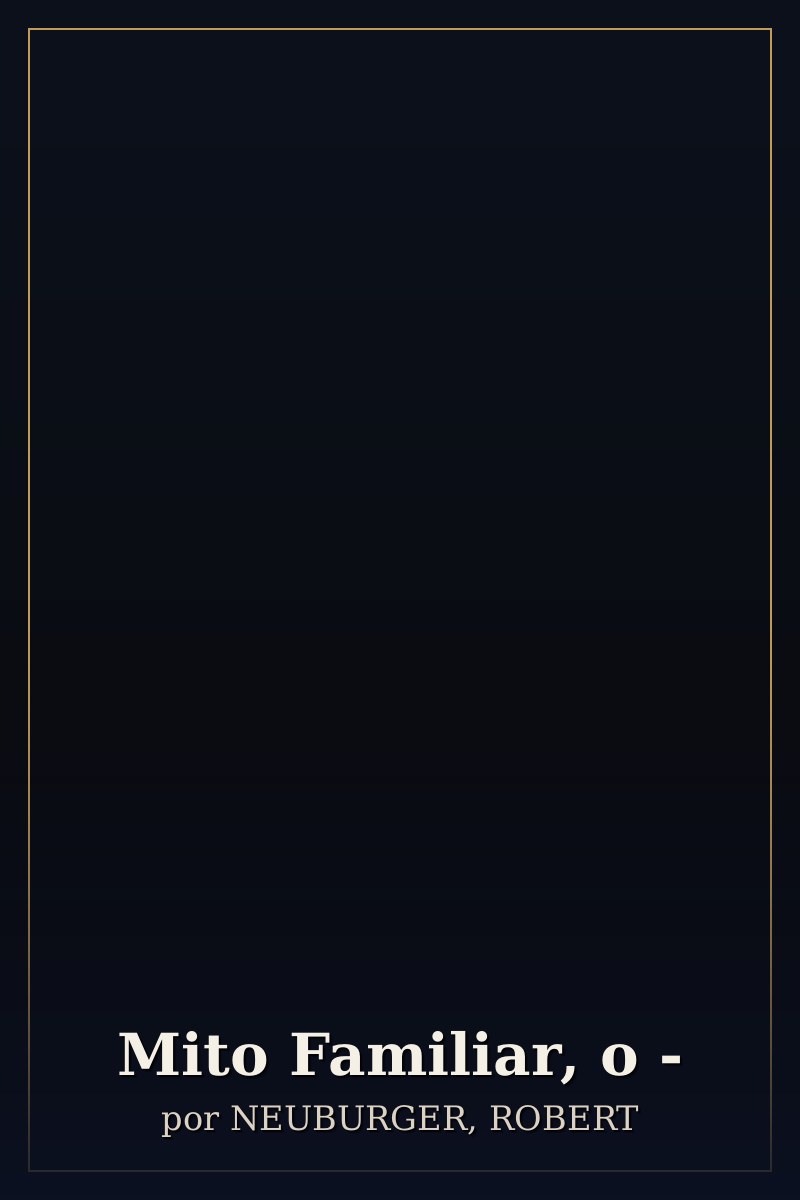 Mito Familiar, o -

por NEUBURGER, ROBERT