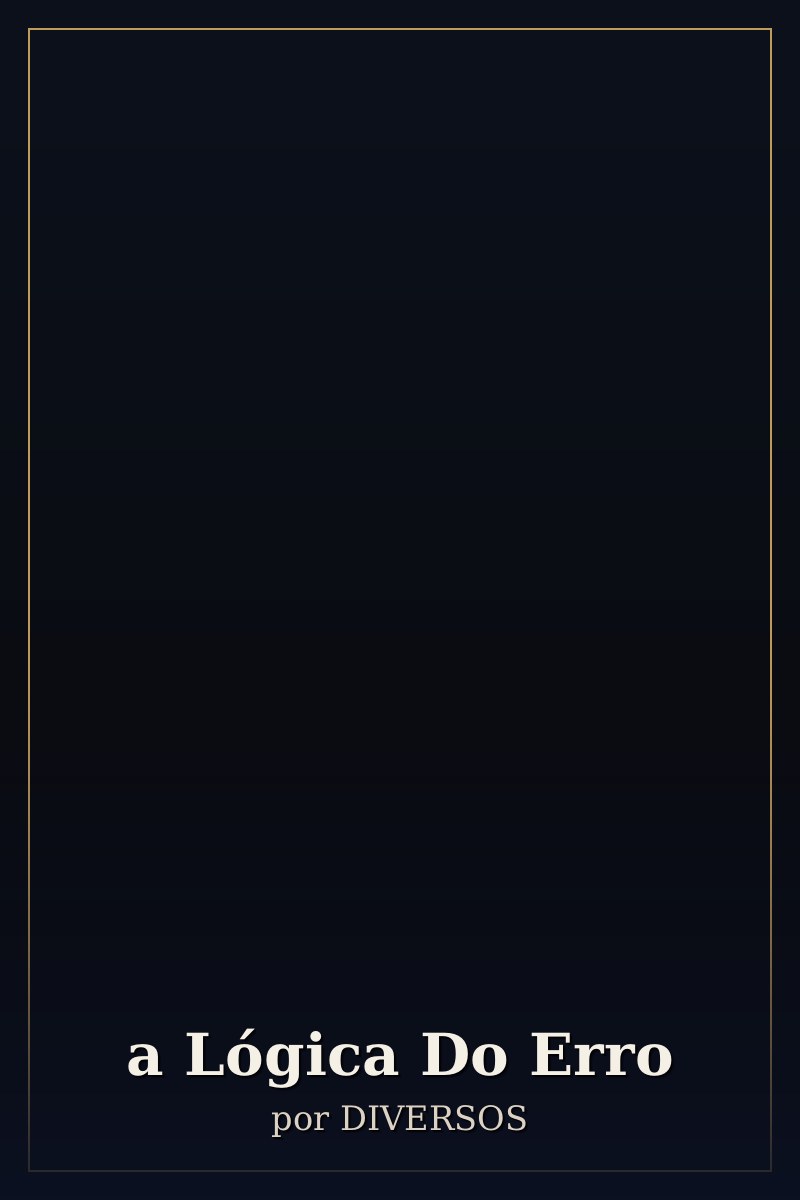 a Lógica Do Erro
por DIVERSOS