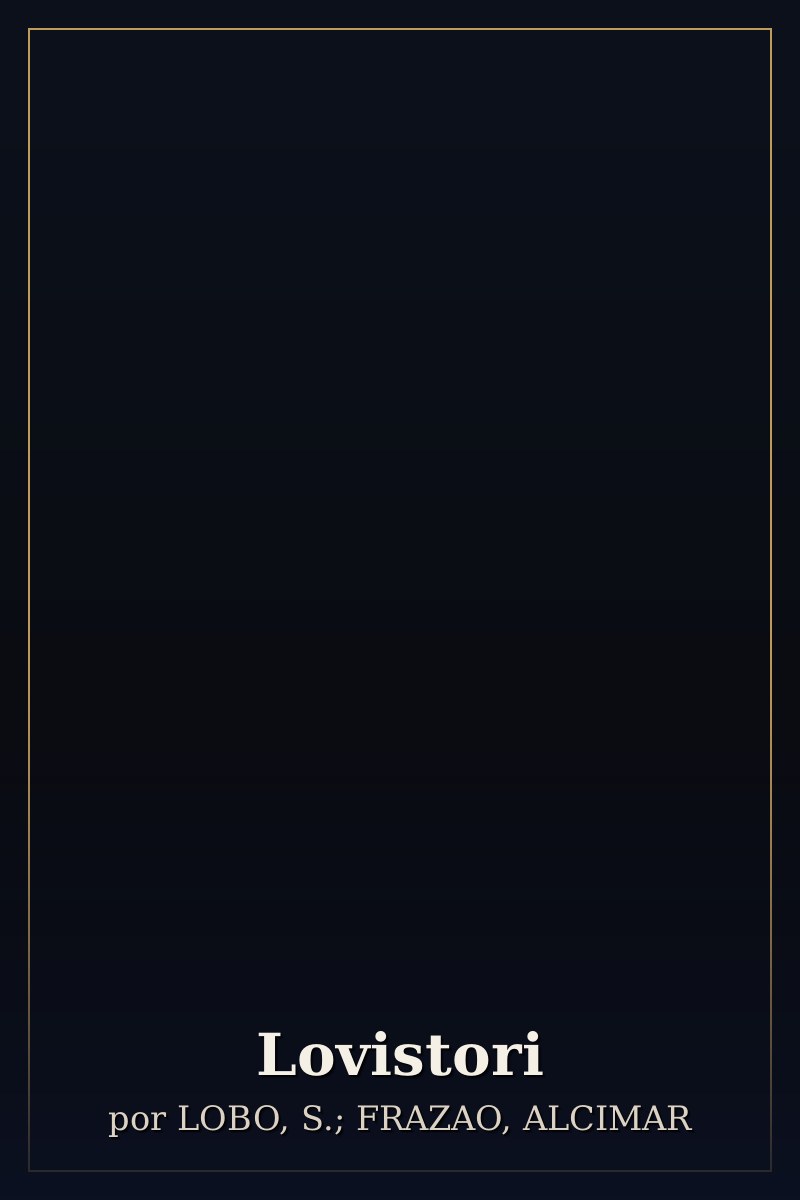 Lovistori

por LOBO, S.; FRAZAO, ALCIMAR