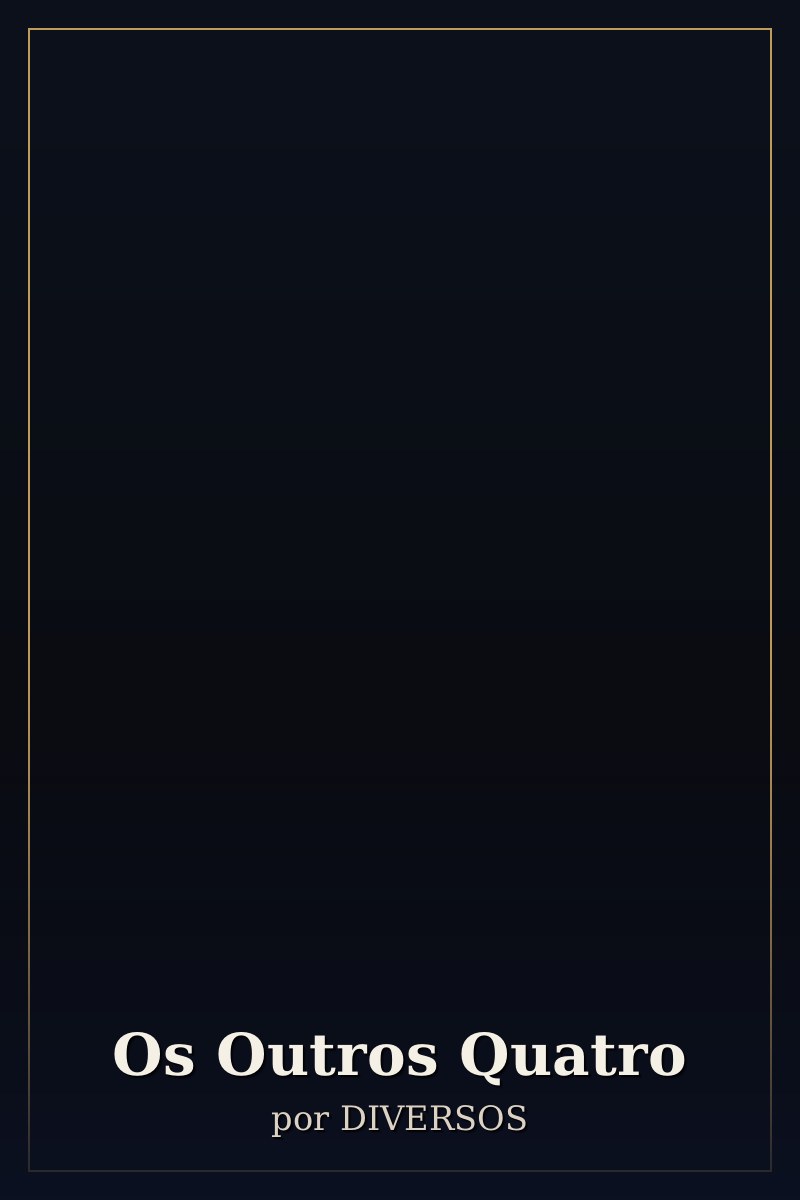 Os Outros Quatro

por DIVERSOS