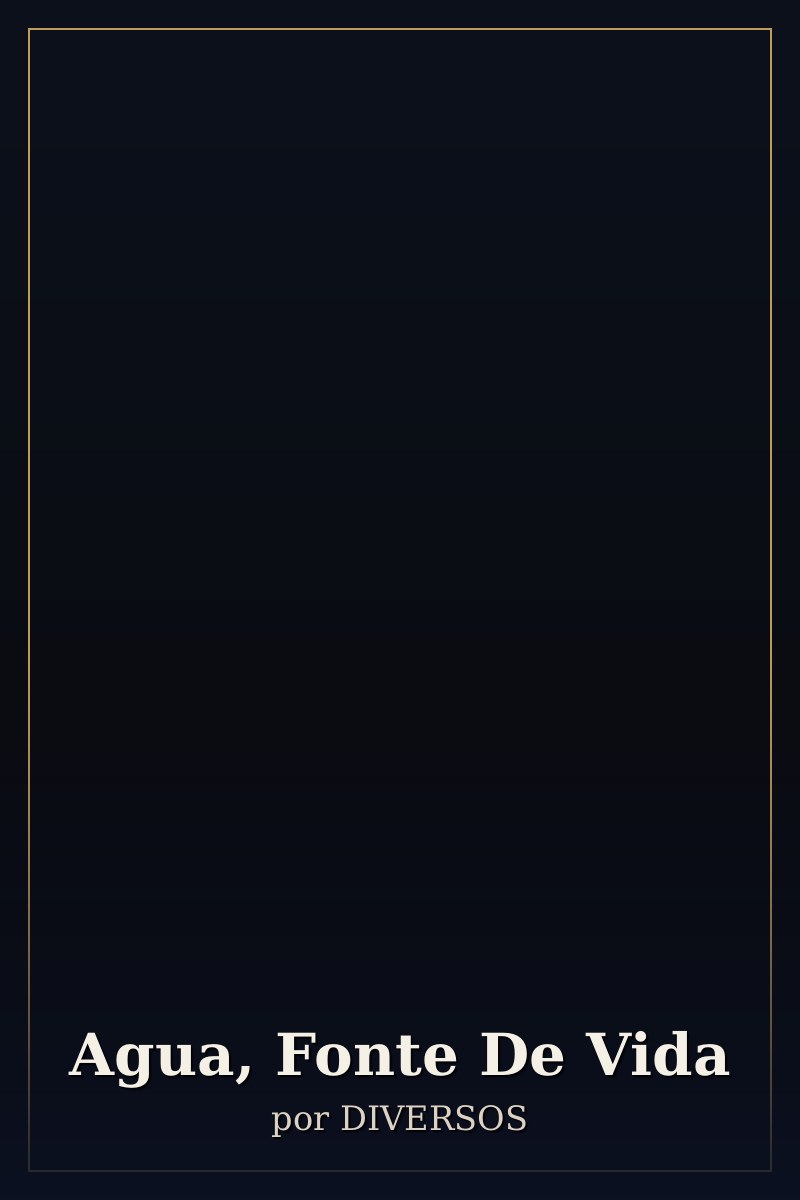 Agua, Fonte De Vida

por DIVERSOS