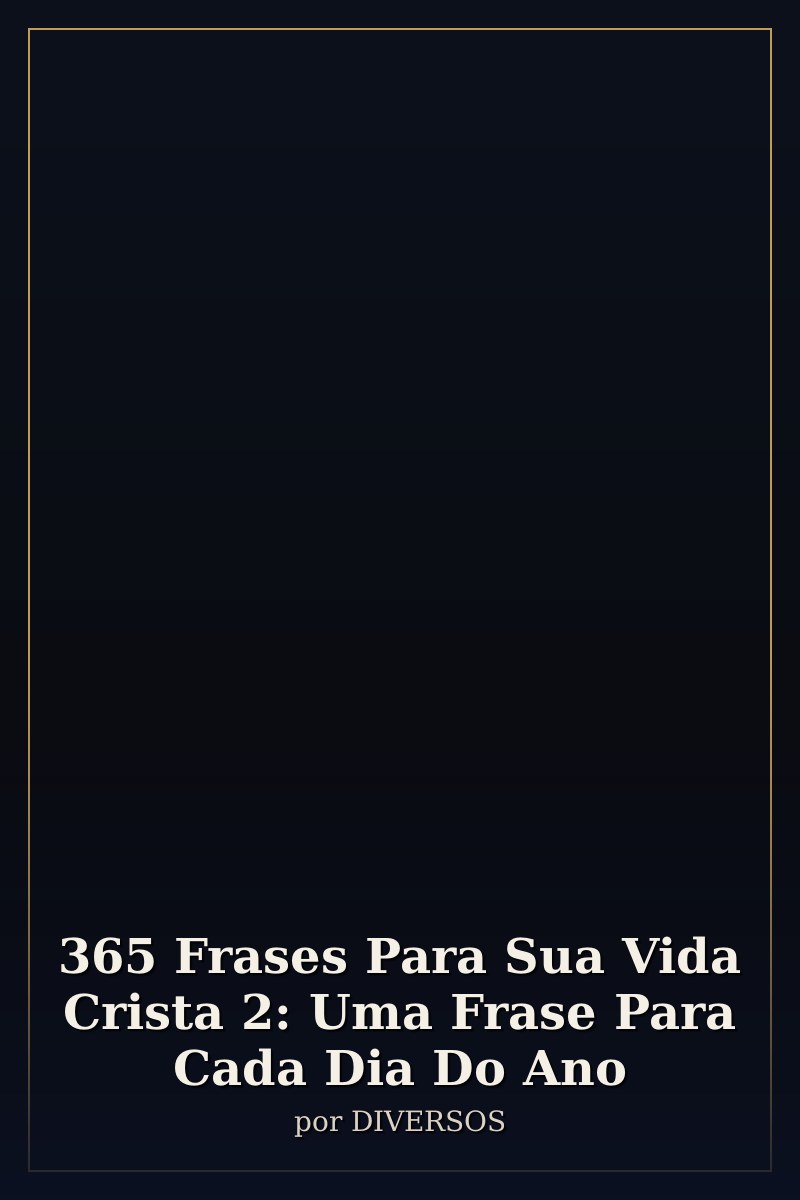 365 Frases Para Sua Vida Crista 2: Uma Frase Para Cada Dia Do Ano

por DIVERSOS