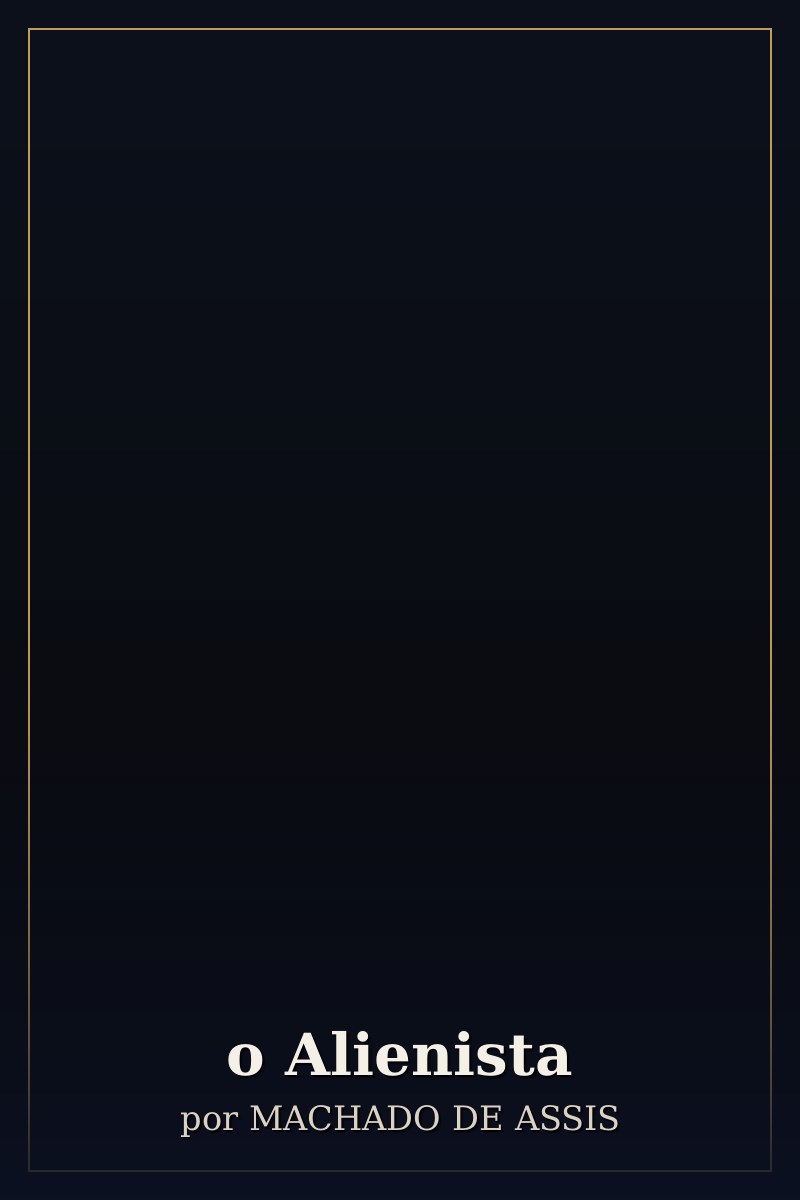 o Alienista
por MACHADO DE ASSIS