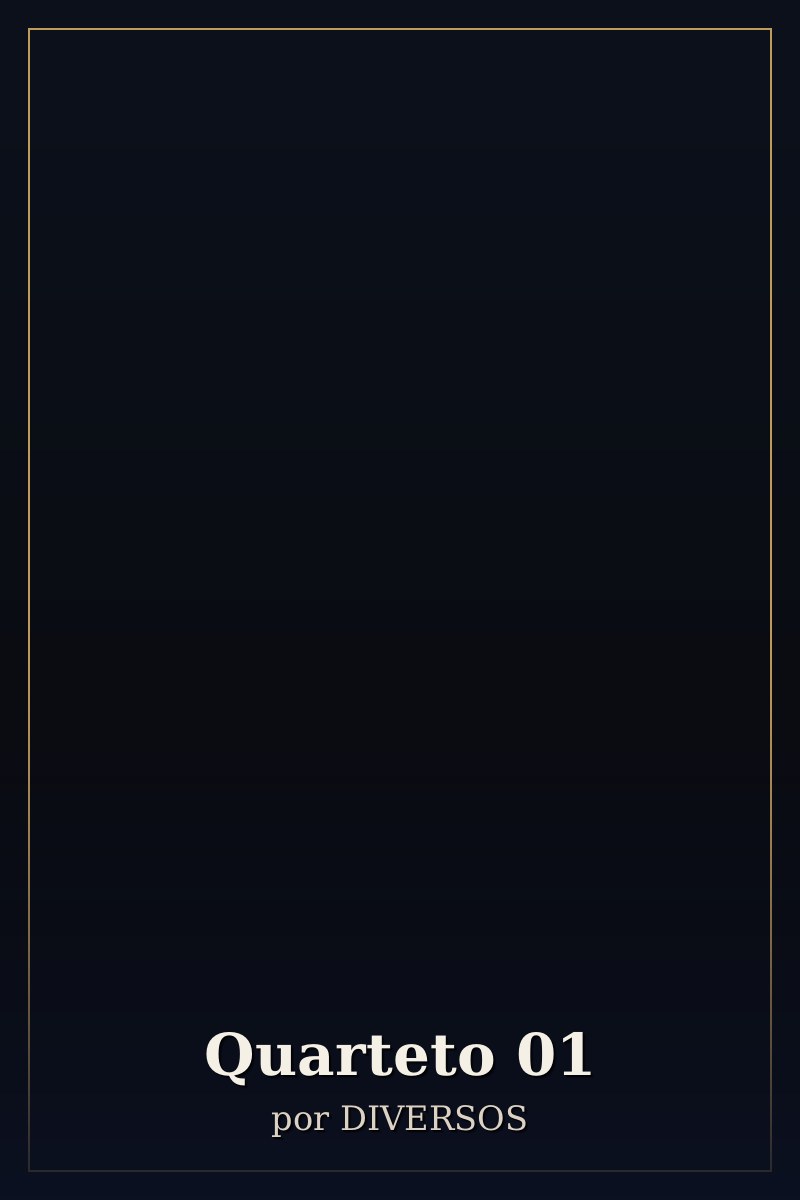 Quarteto 01

por DIVERSOS