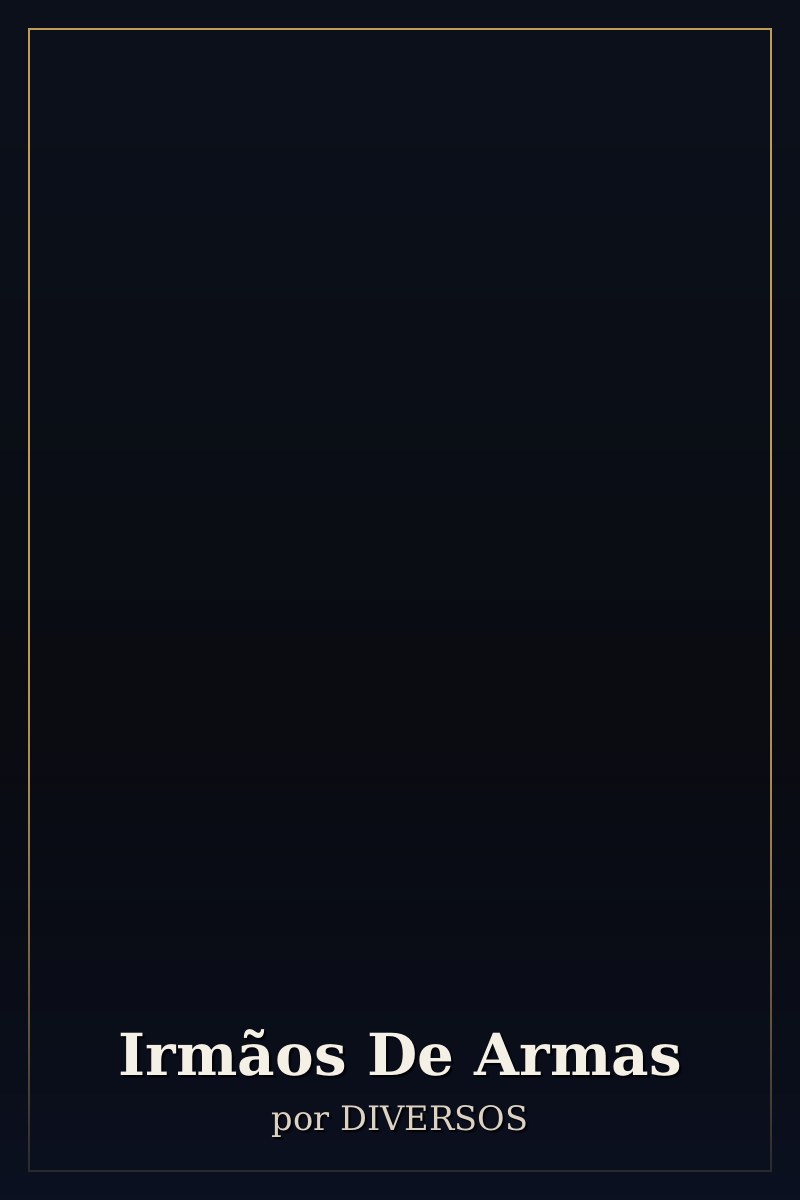 Irmãos De Armas

por DIVERSOS