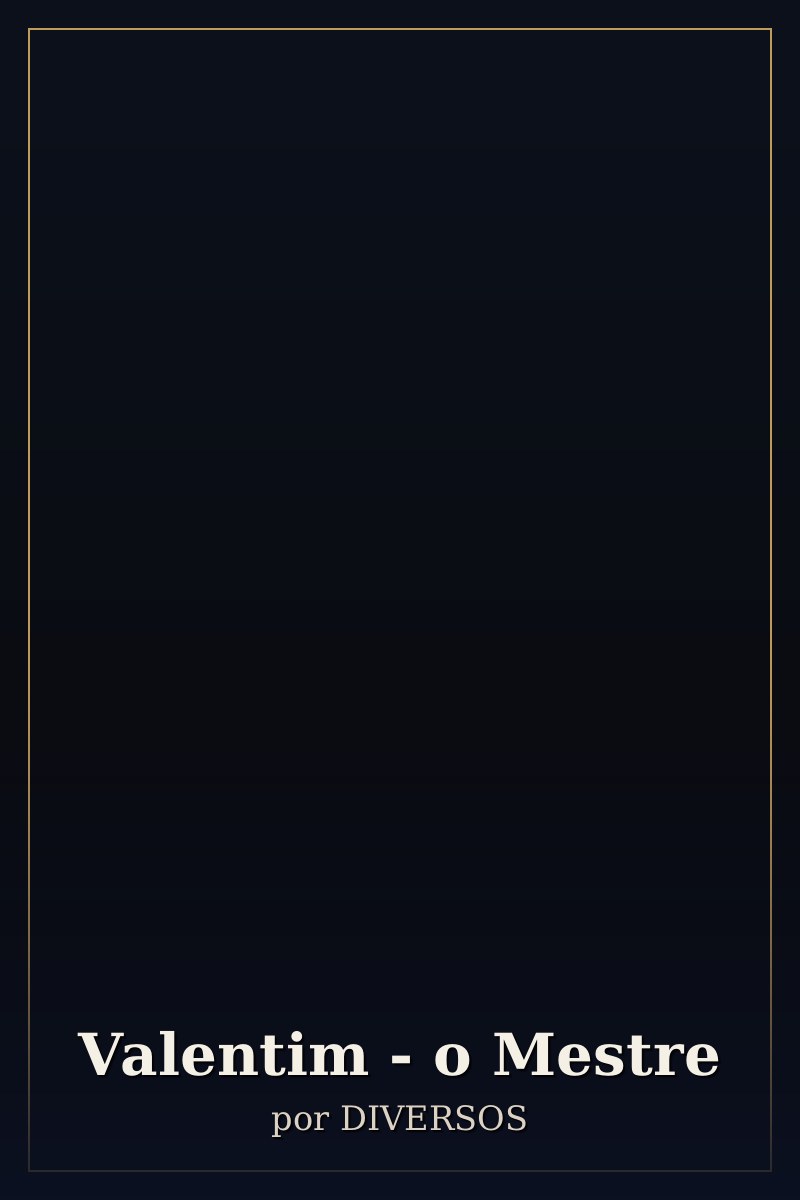 Valentim - o Mestre

por DIVERSOS