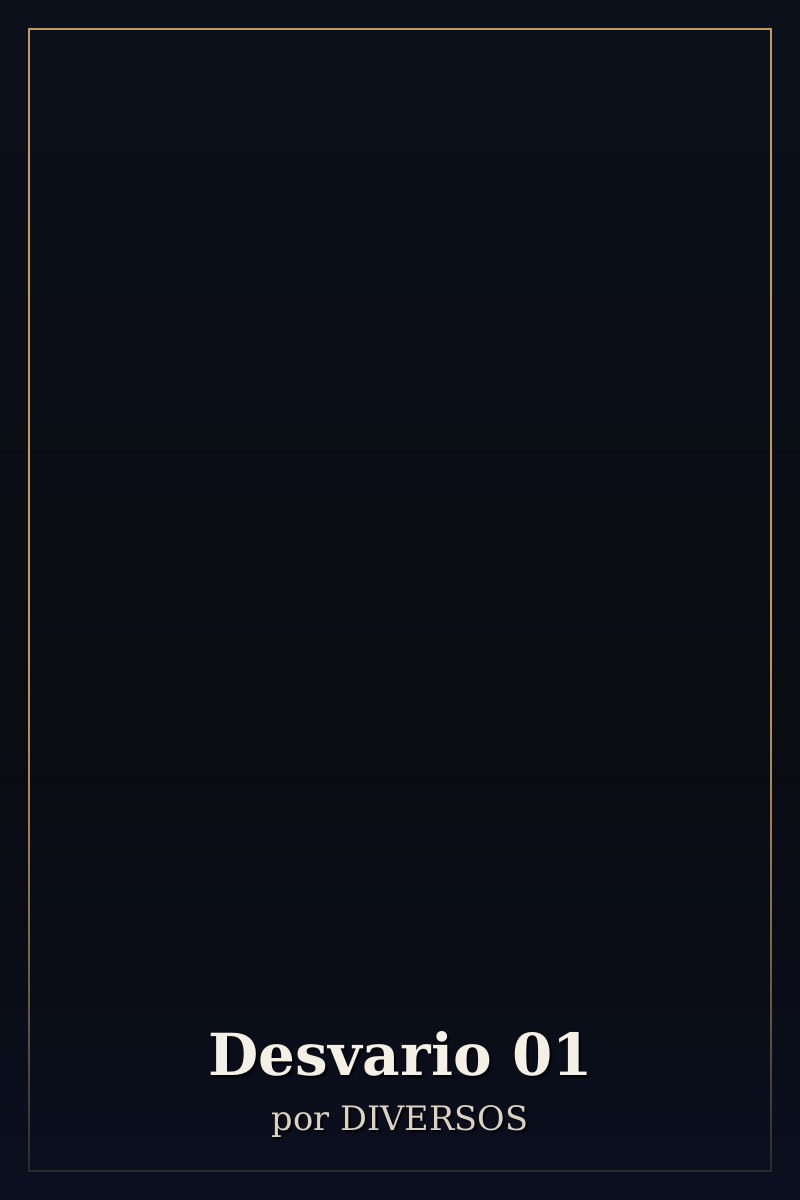 Desvario 01

por DIVERSOS