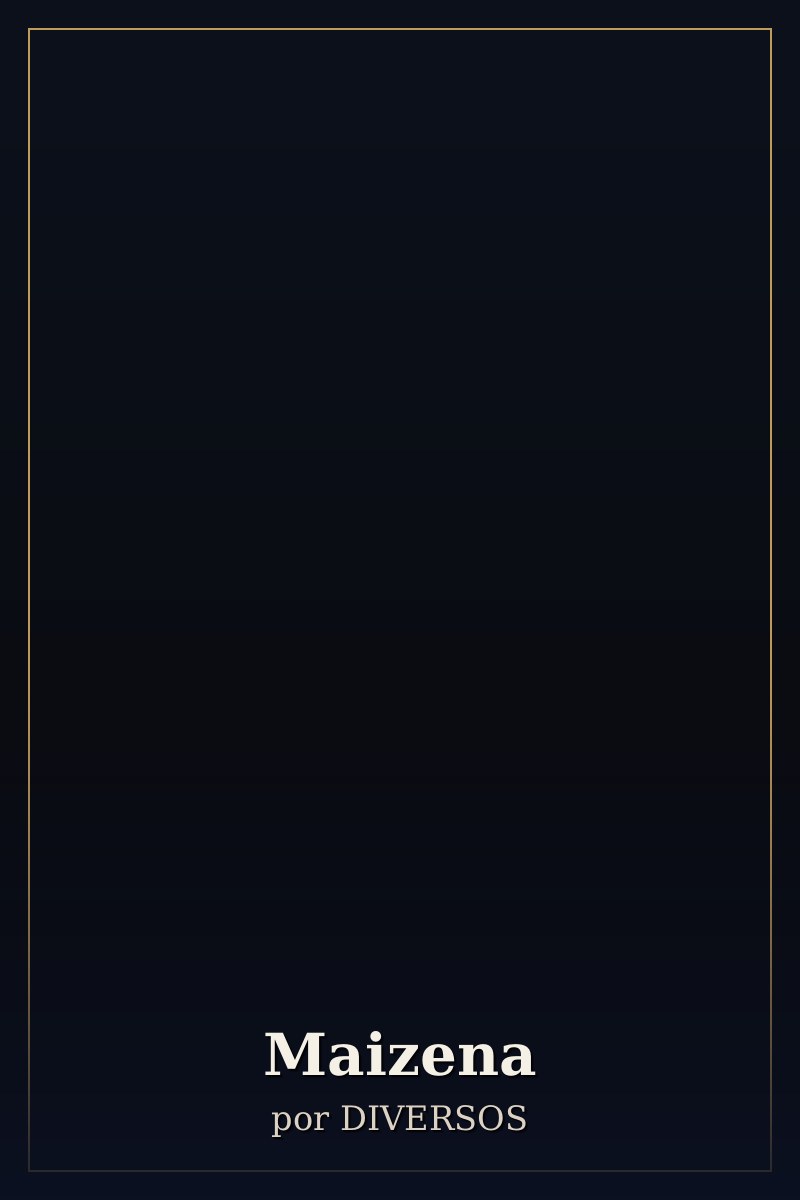 Maizena

por DIVERSOS