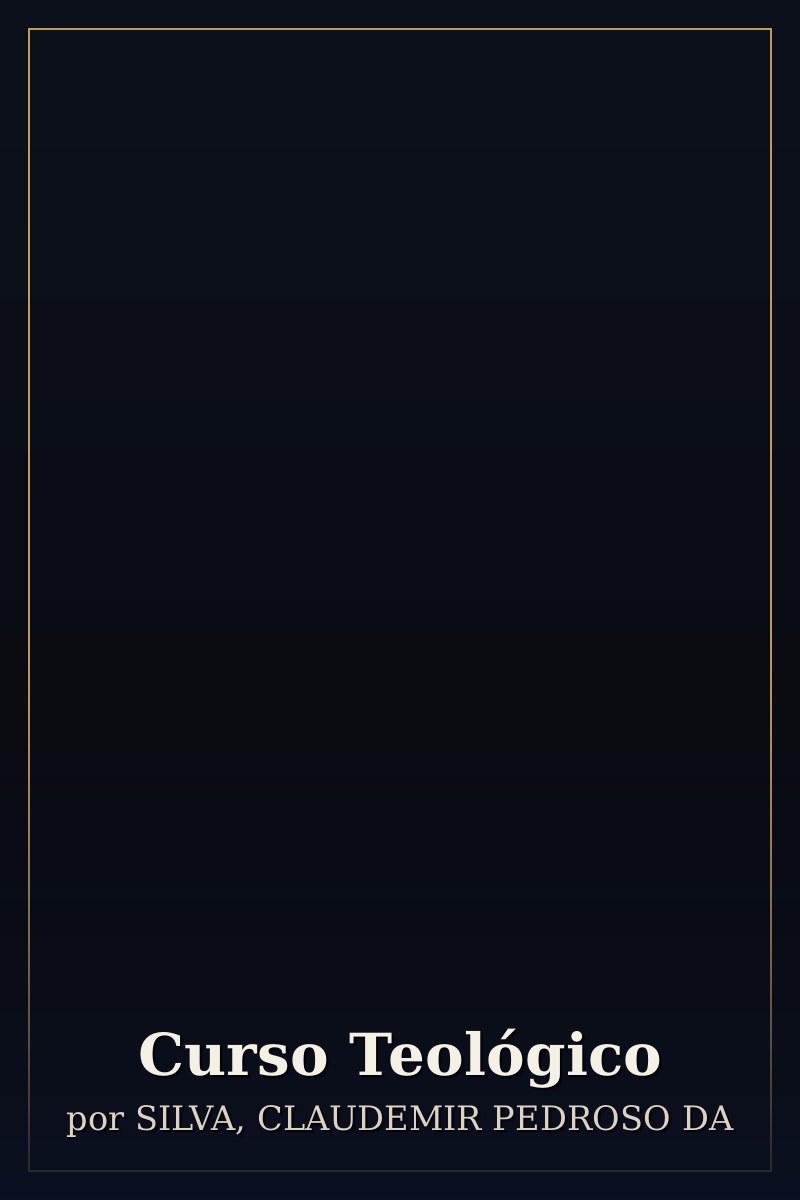 Curso Teológico

por SILVA, CLAUDEMIR PEDROSO DA