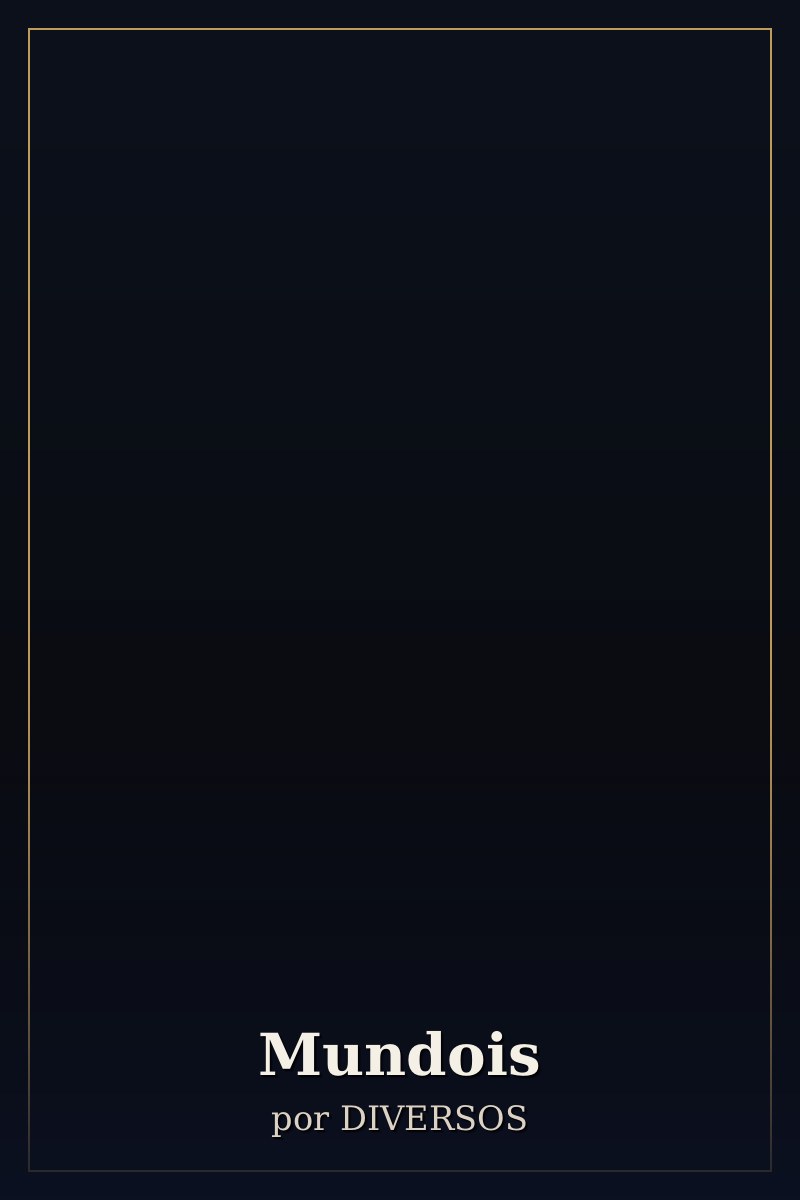 Mundois

por DIVERSOS