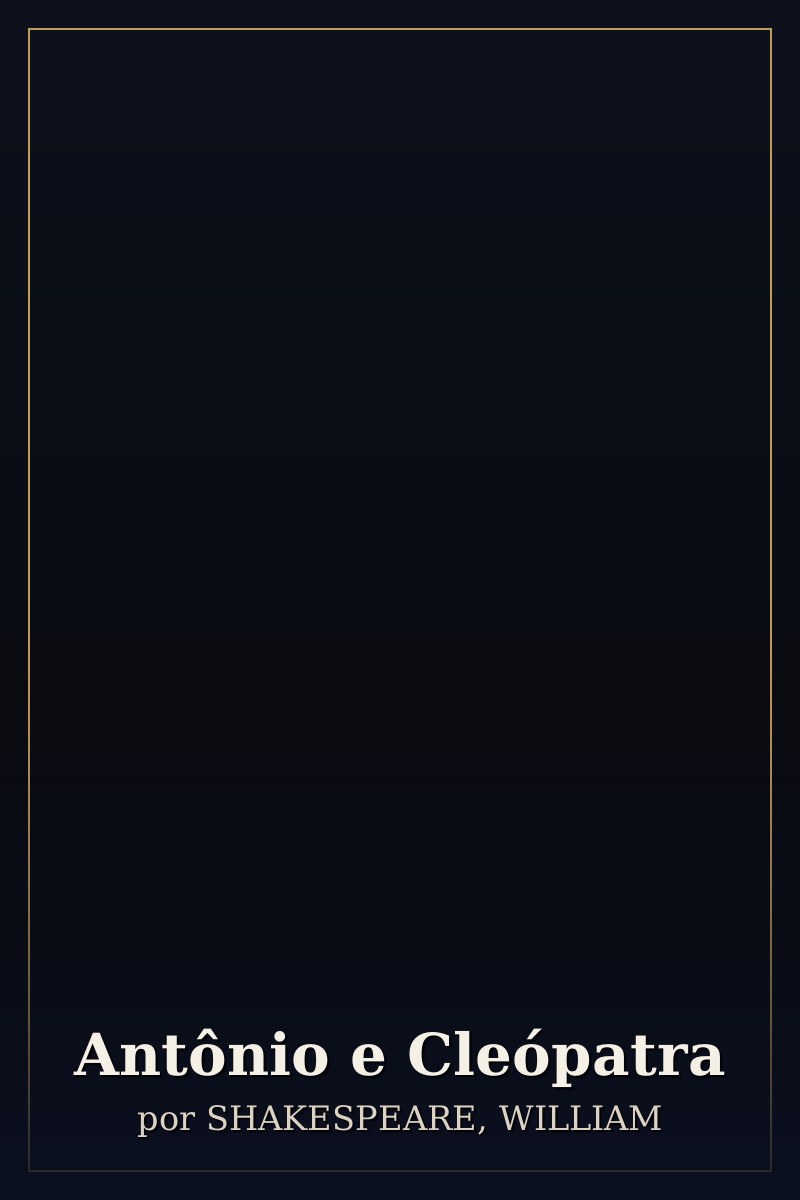 Antônio e Cleópatra

por SHAKESPEARE, WILLIAM