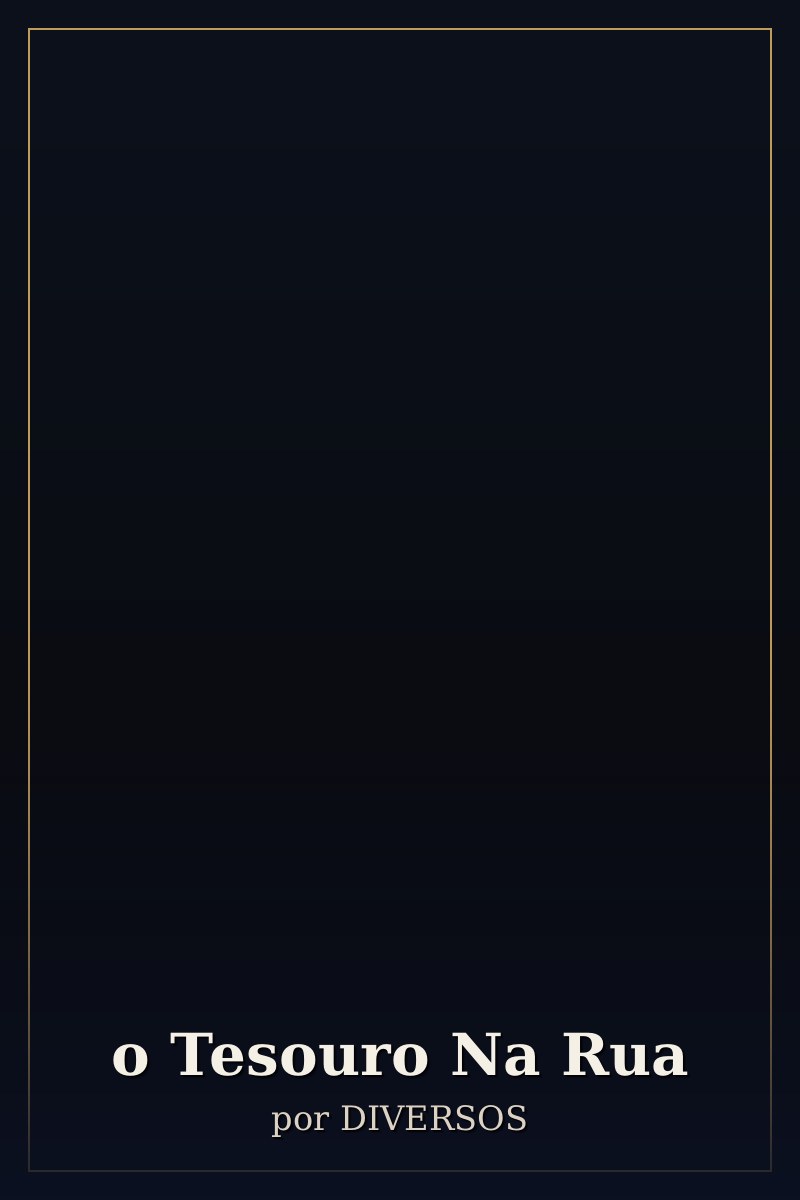 o Tesouro Na Rua

por DIVERSOS