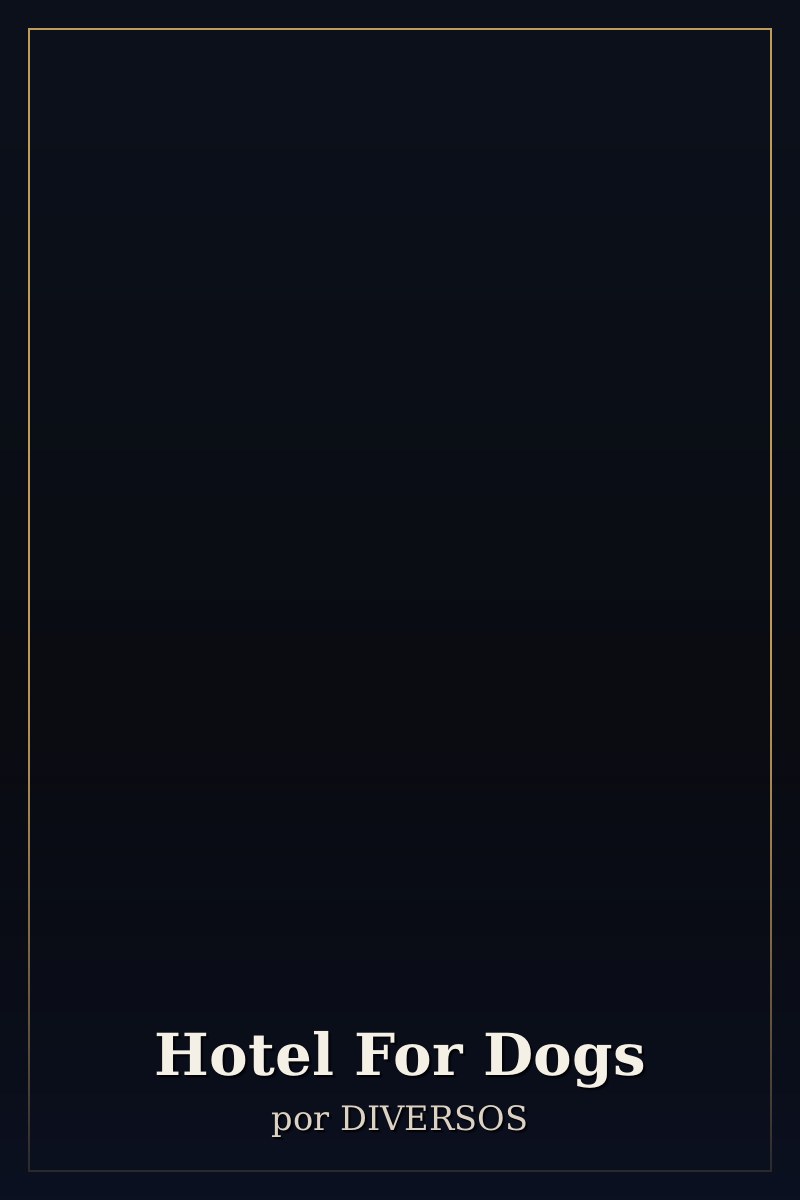 Hotel For Dogs

por DIVERSOS