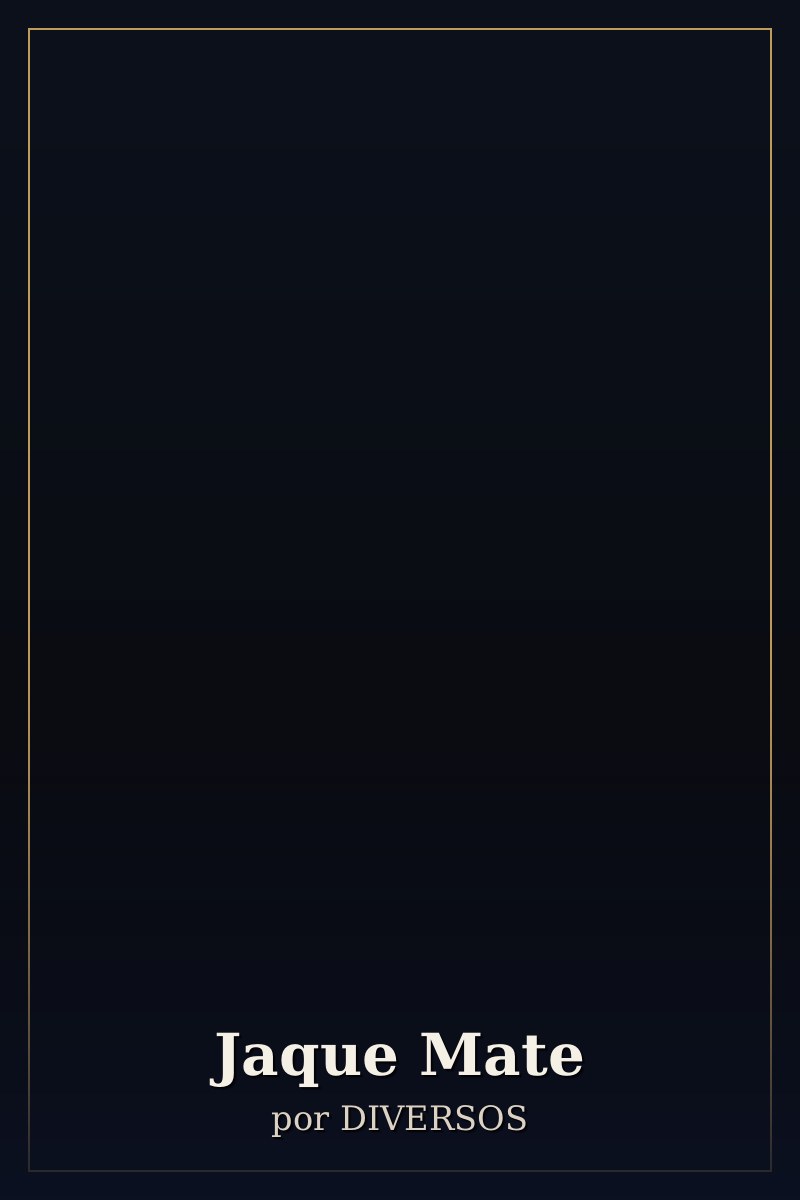 Jaque Mate
por DIVERSOS