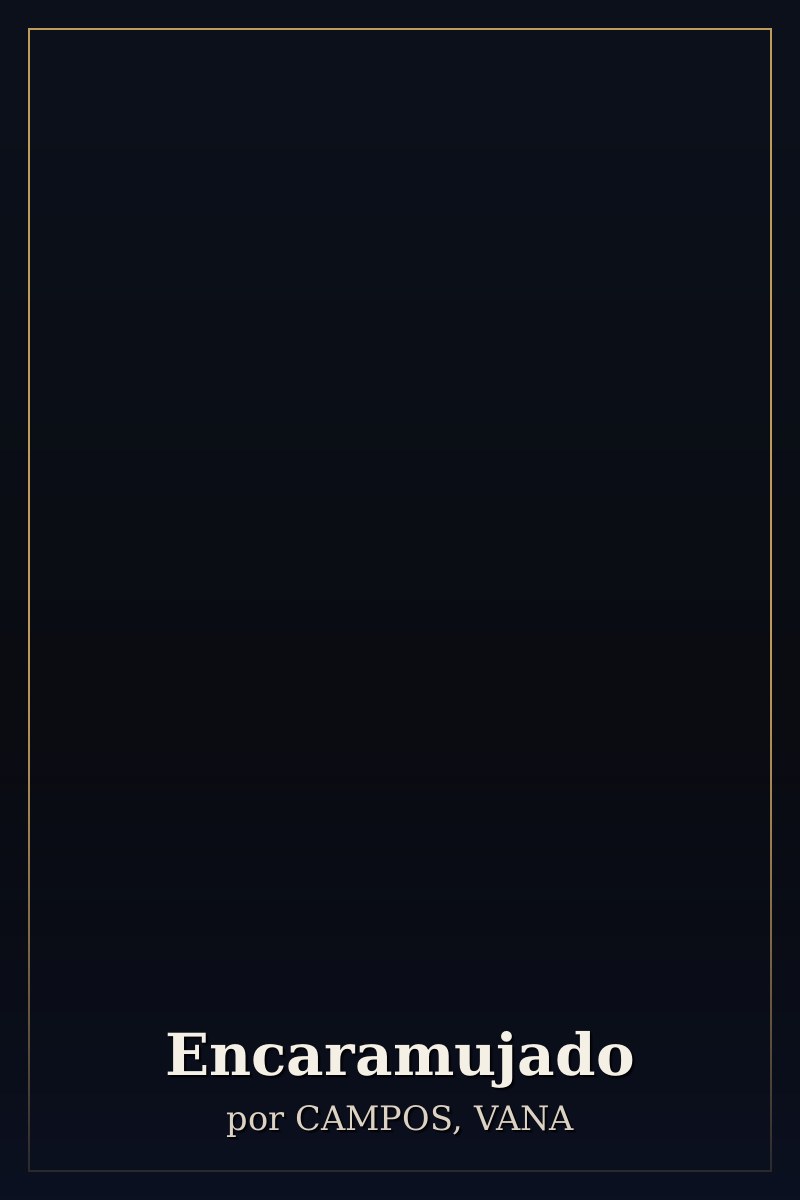 Encaramujado
por CAMPOS, VANA