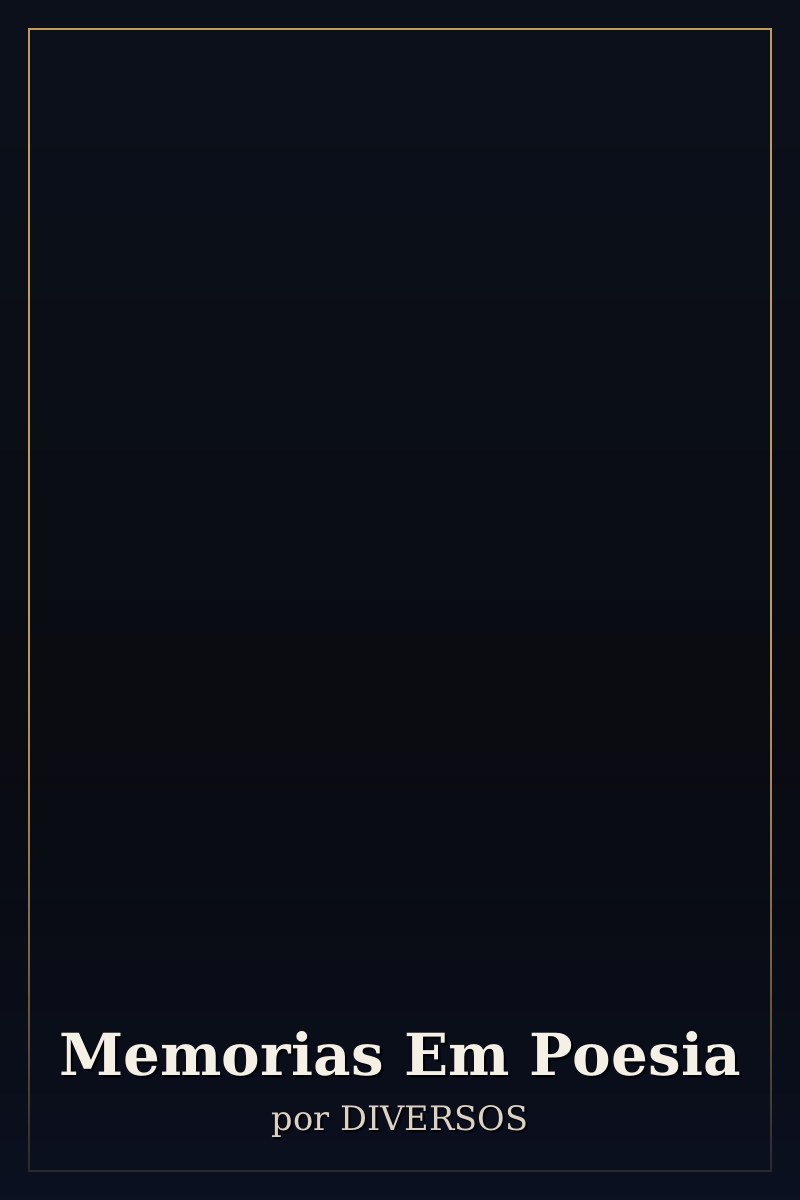 Memorias Em Poesia

por DIVERSOS