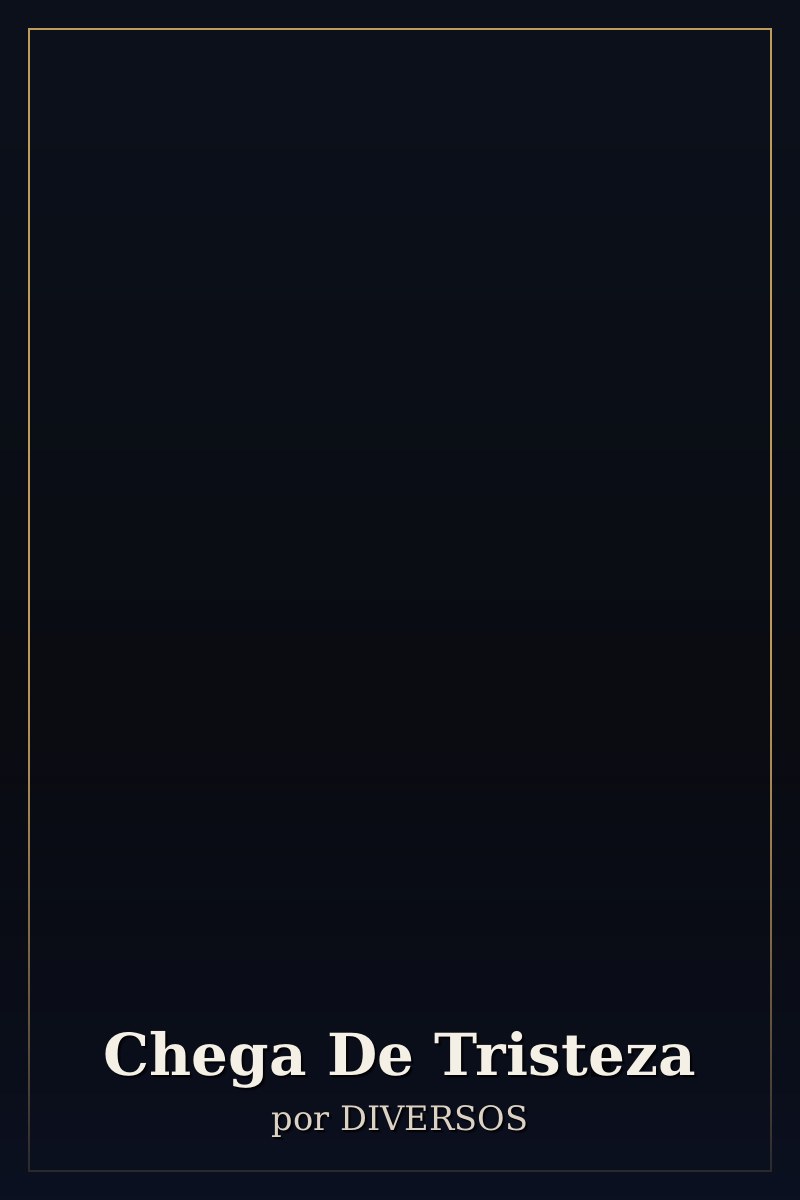 Chega De Tristeza

por DIVERSOS