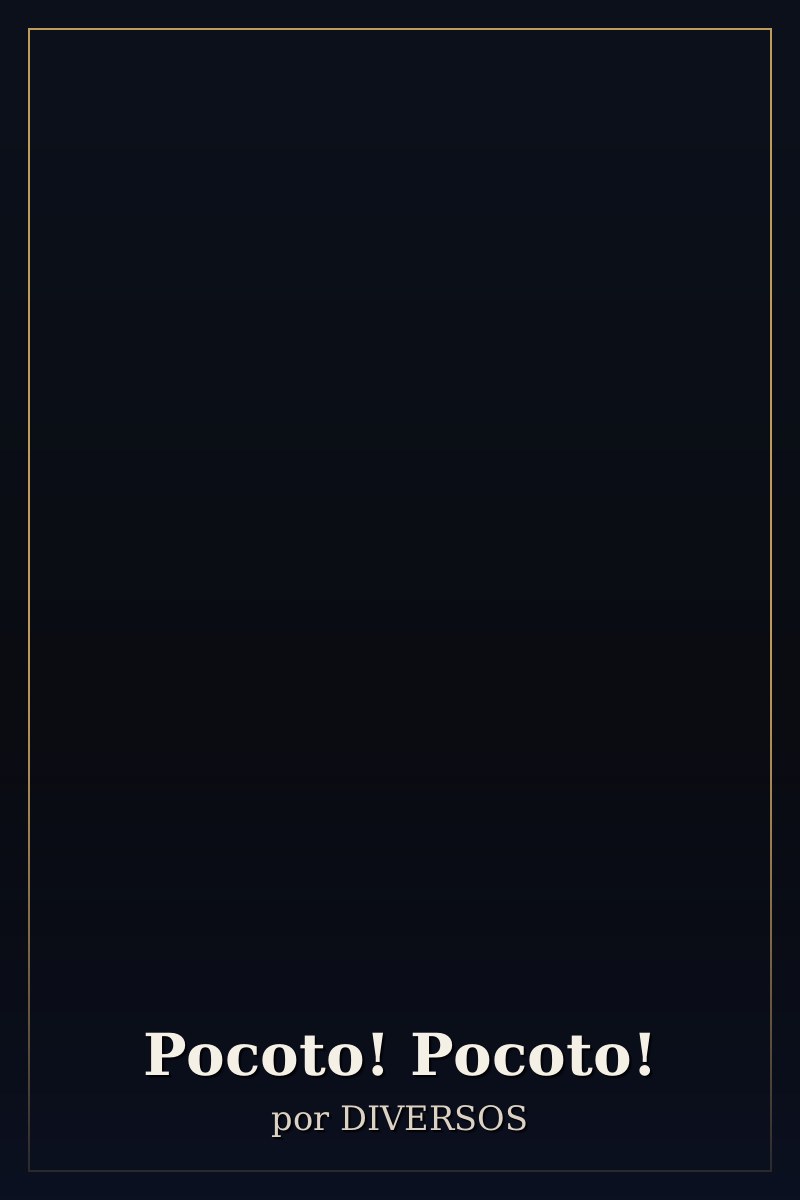 Pocoto! Pocoto!
por DIVERSOS